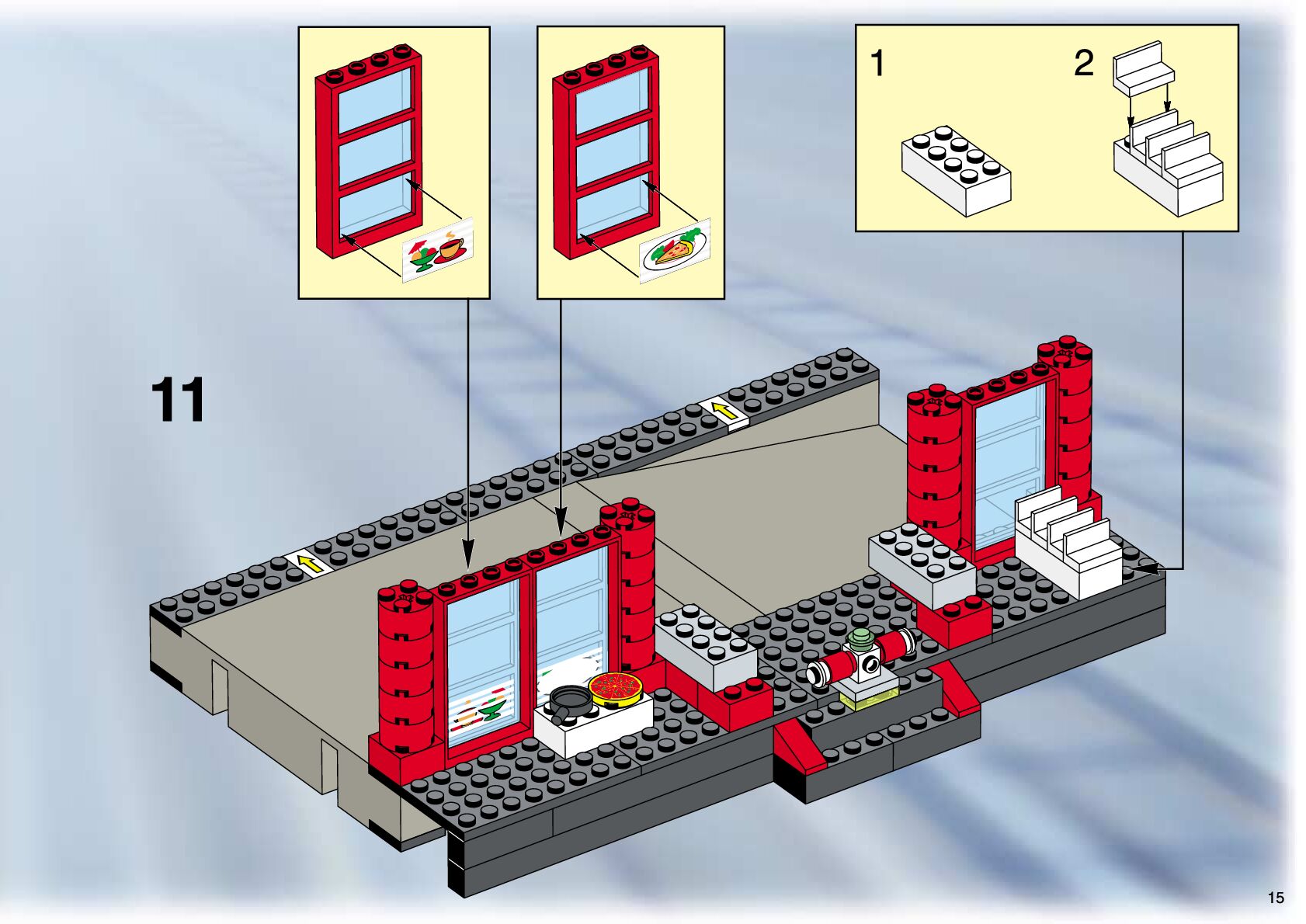 1

2

11

15