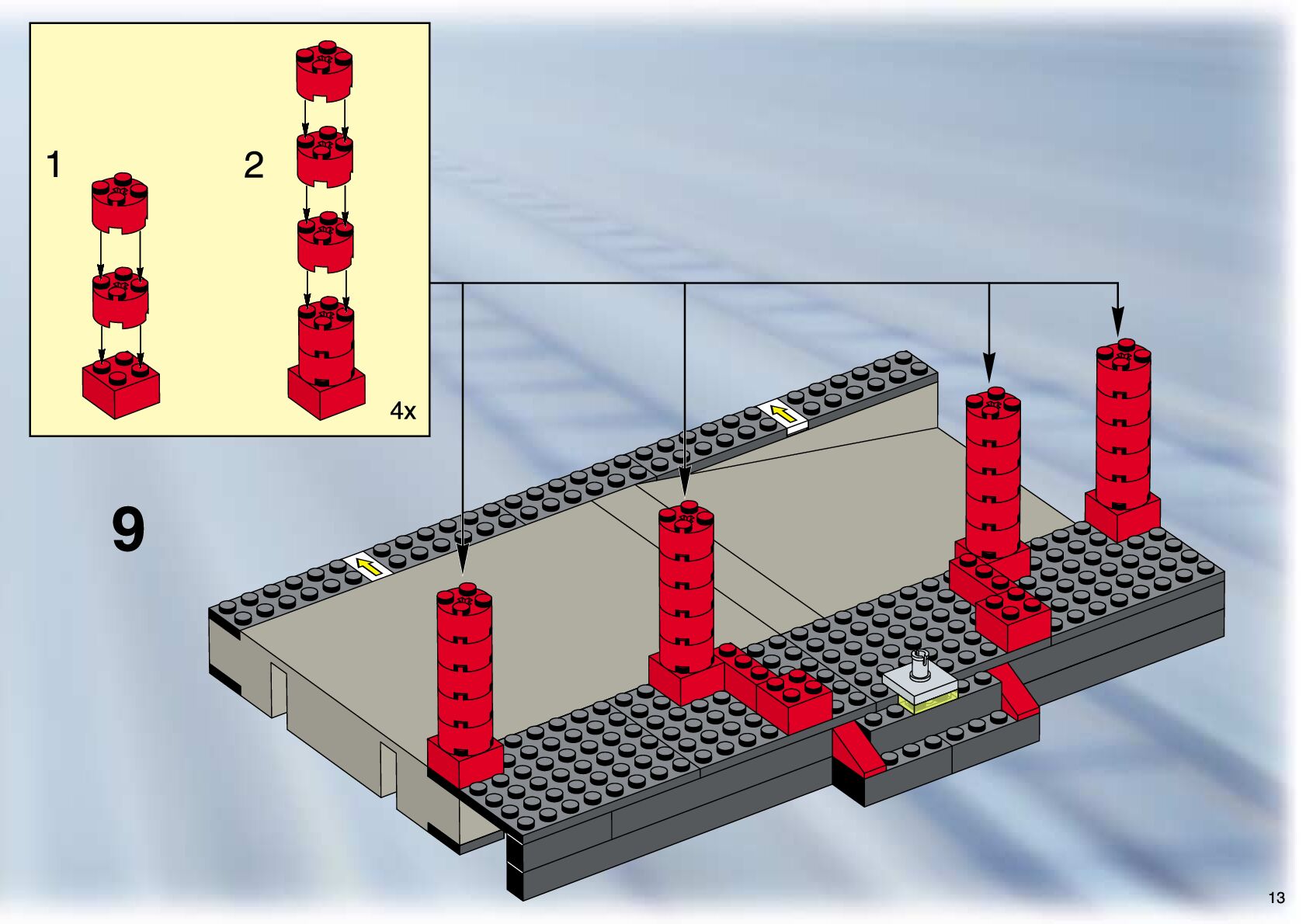 1

2

4x

9

13