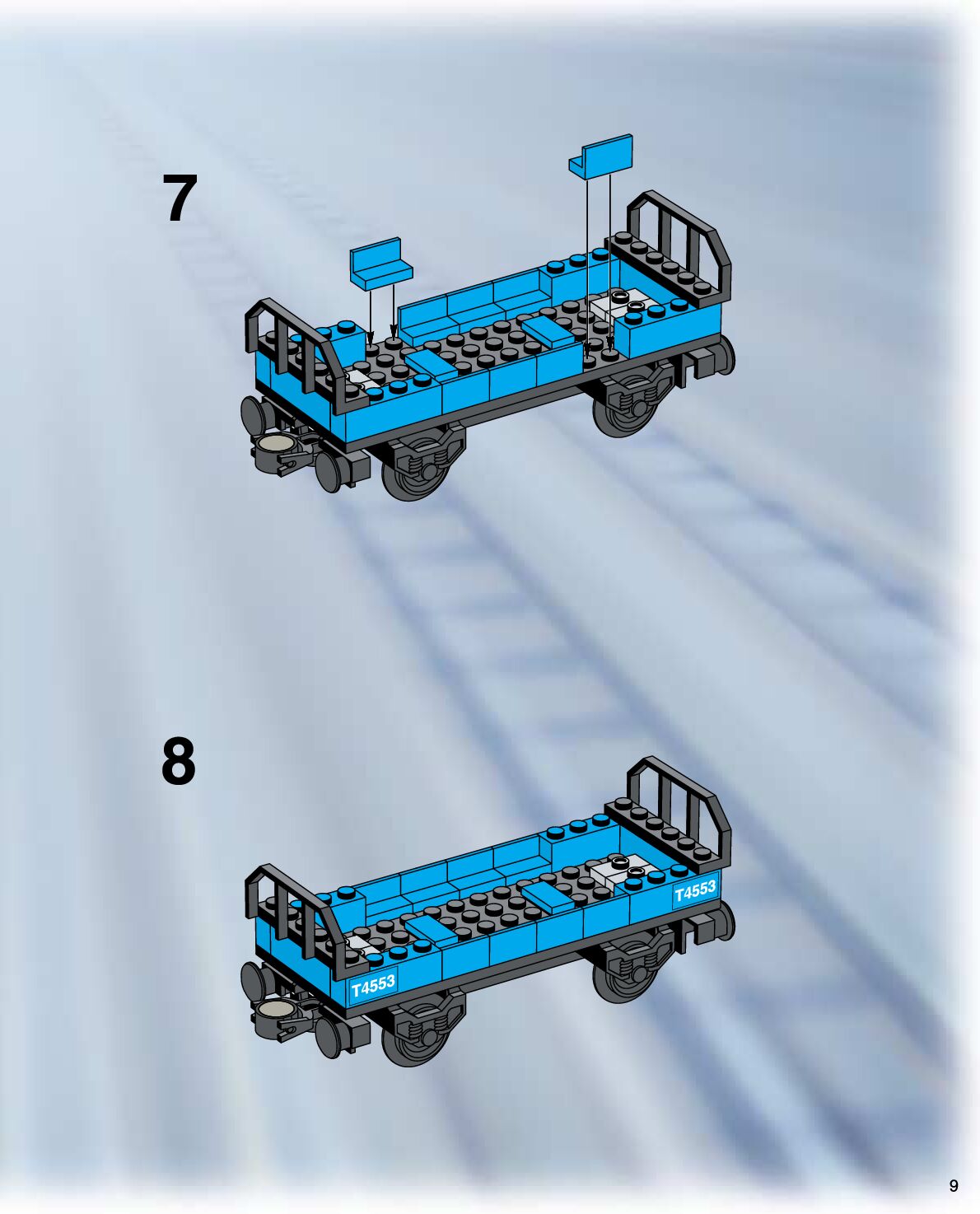 7

8

T4553

T4553

9