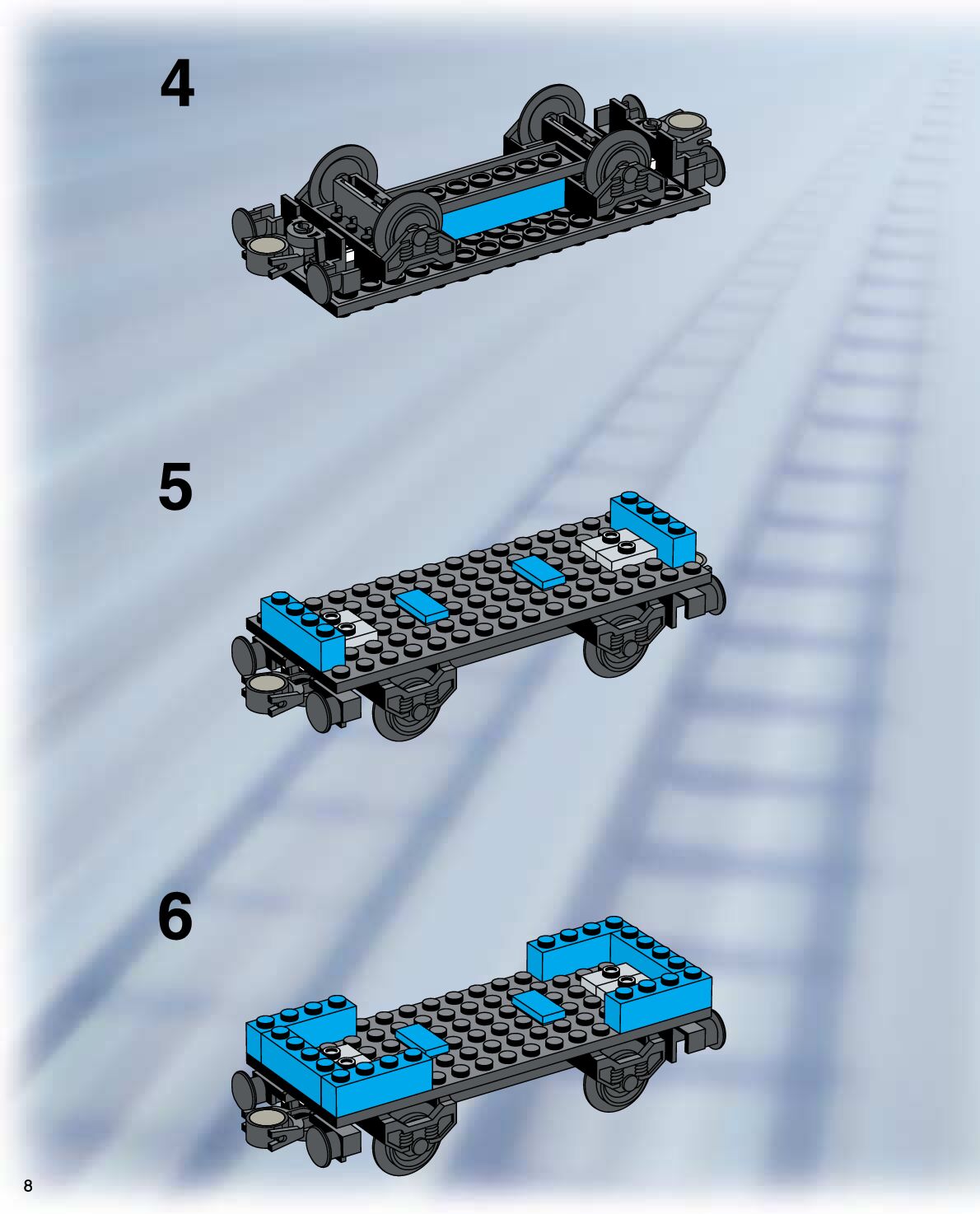 4

5

6

8