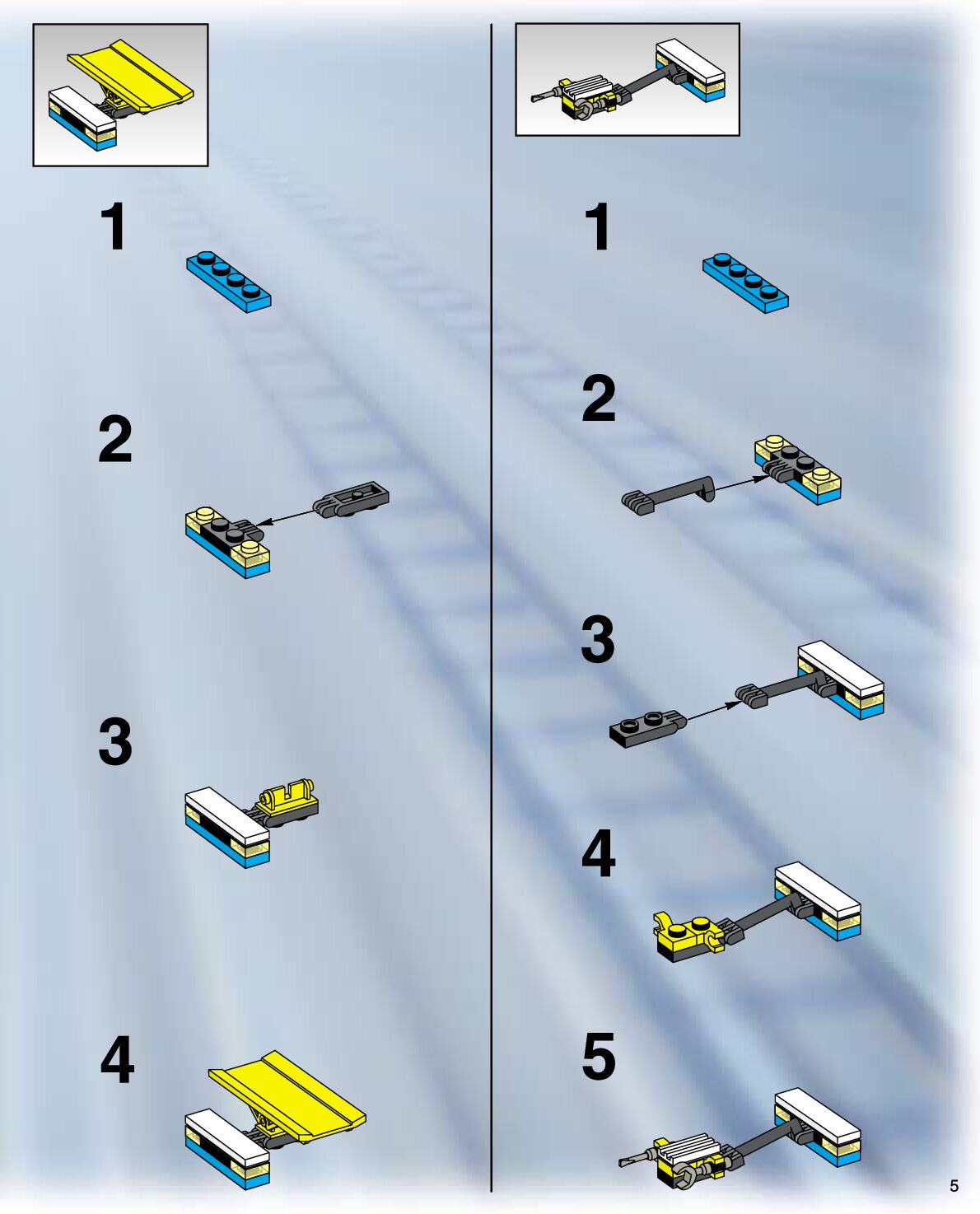 1

2

3

4

1

2

3

4

5

5