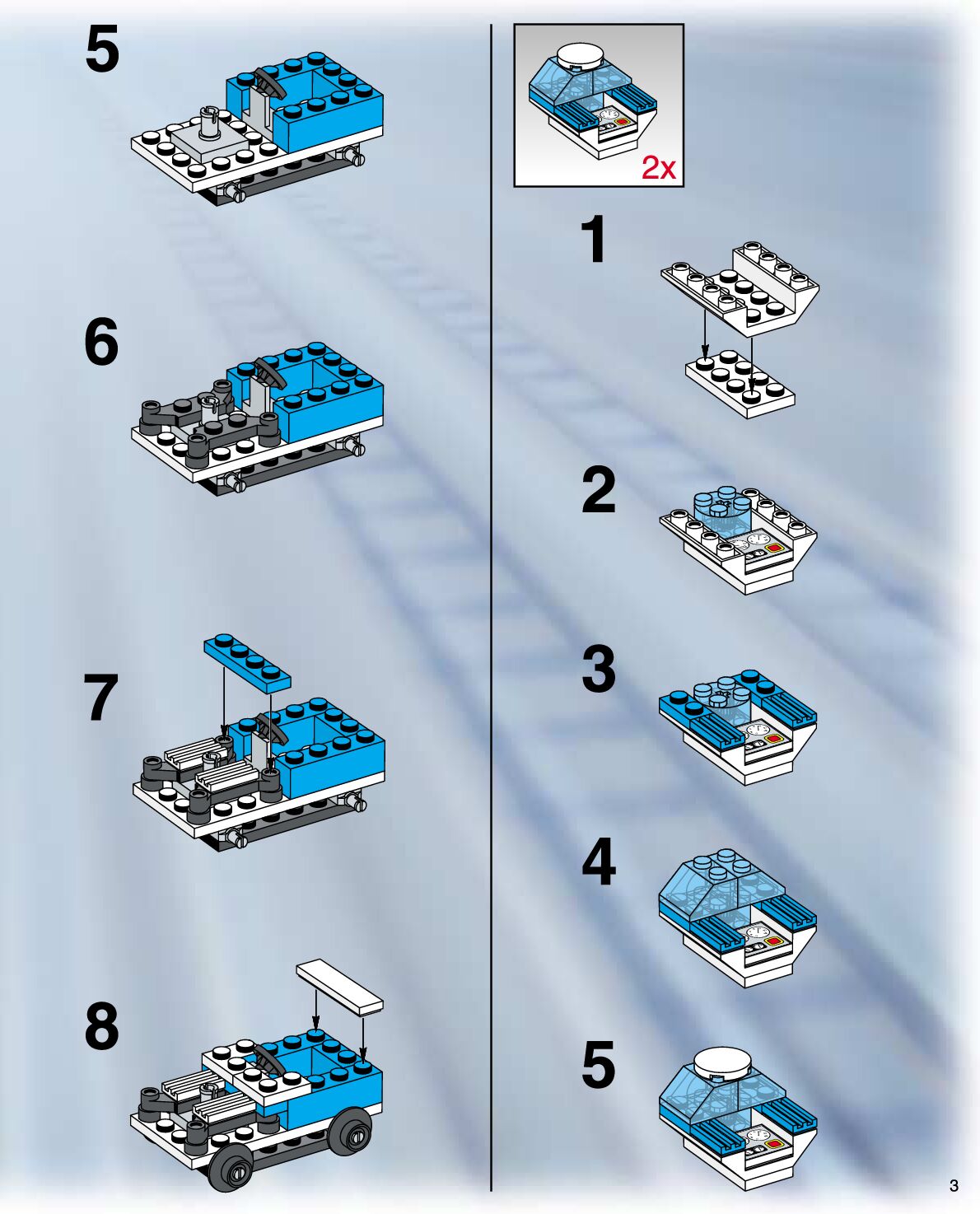 5

6

7

8

2x

1

2

3

4

5

3