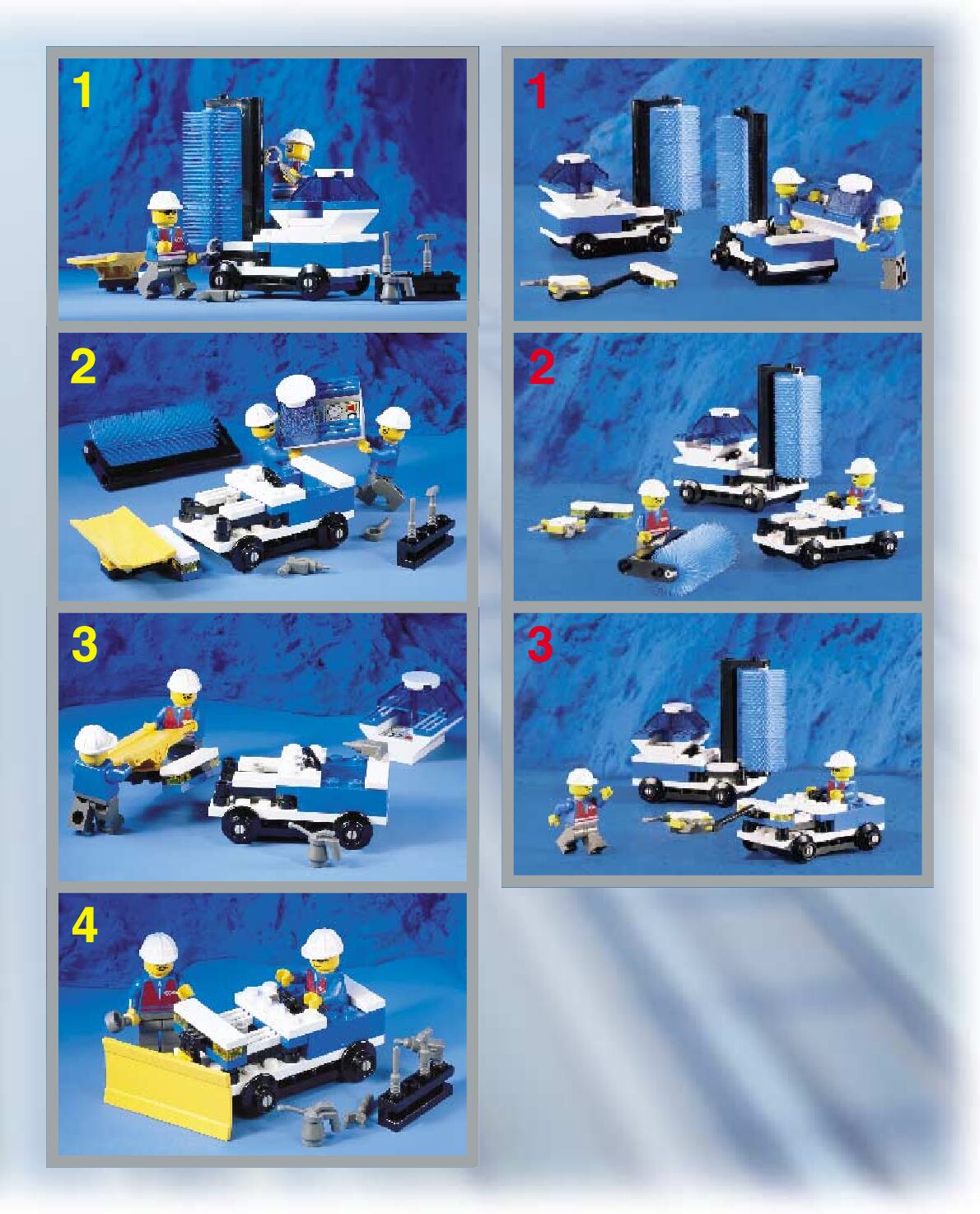 1

2

3

4

1

2

3