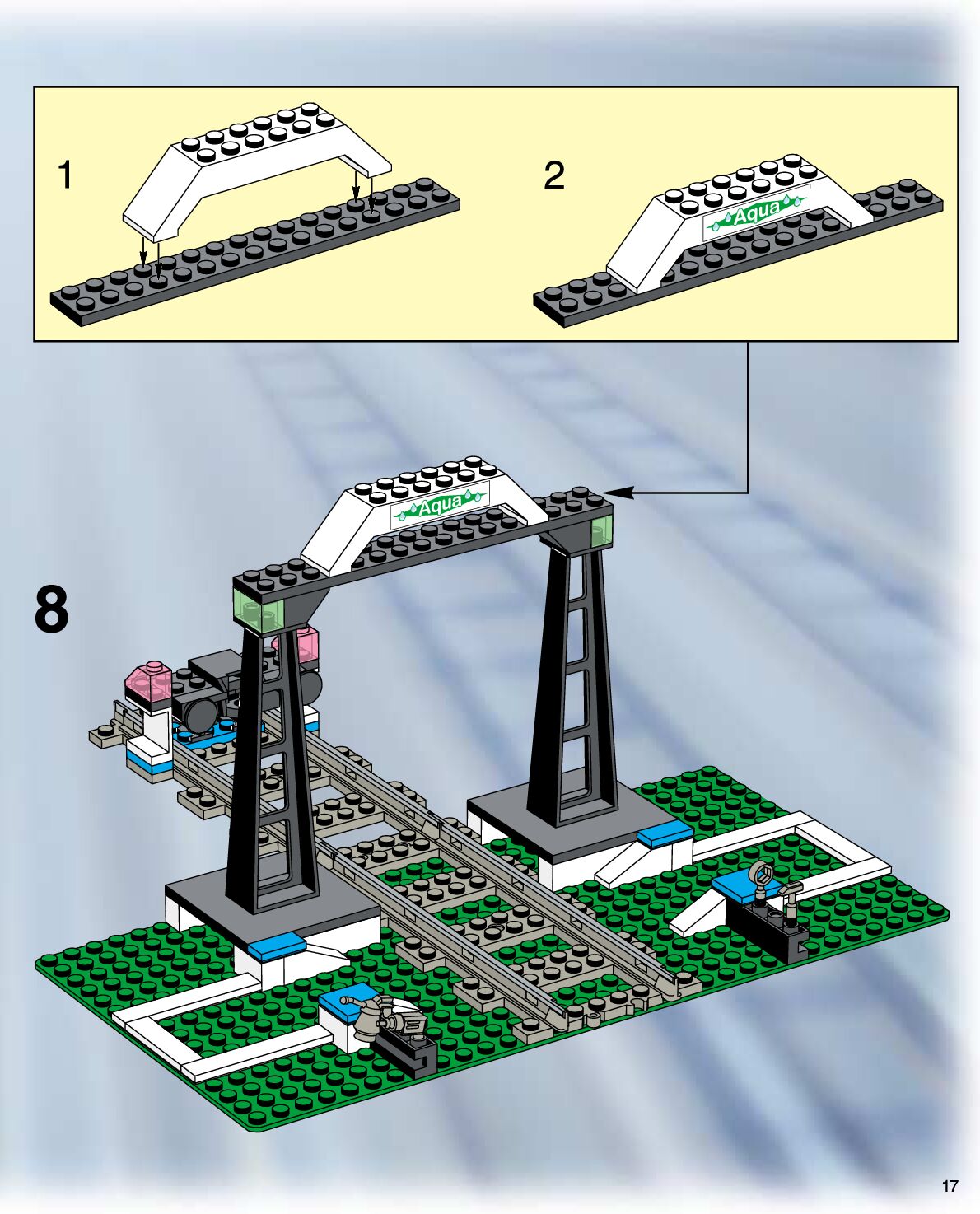 1

2

Aqua

Aqua

8

17