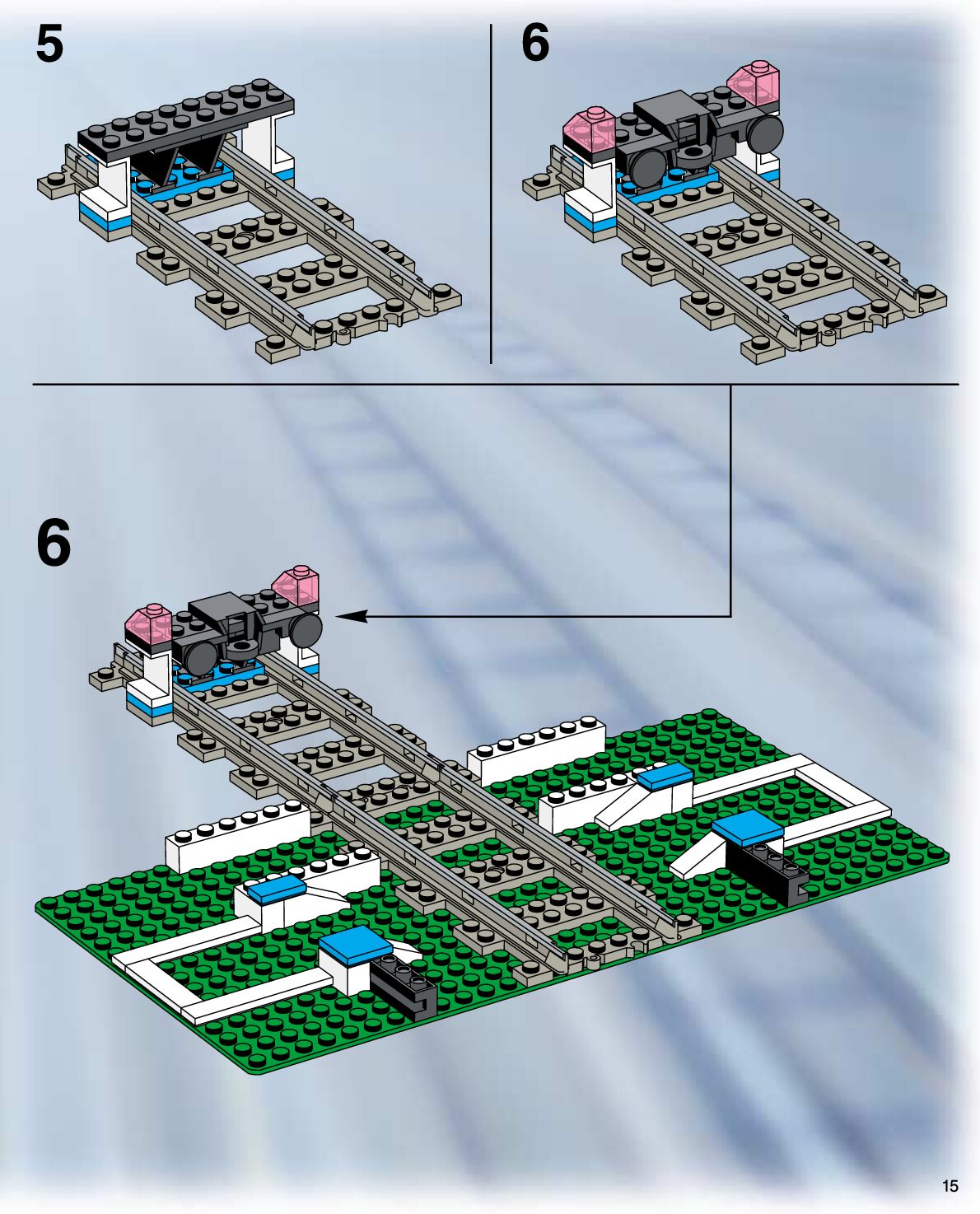 5

6

6

15