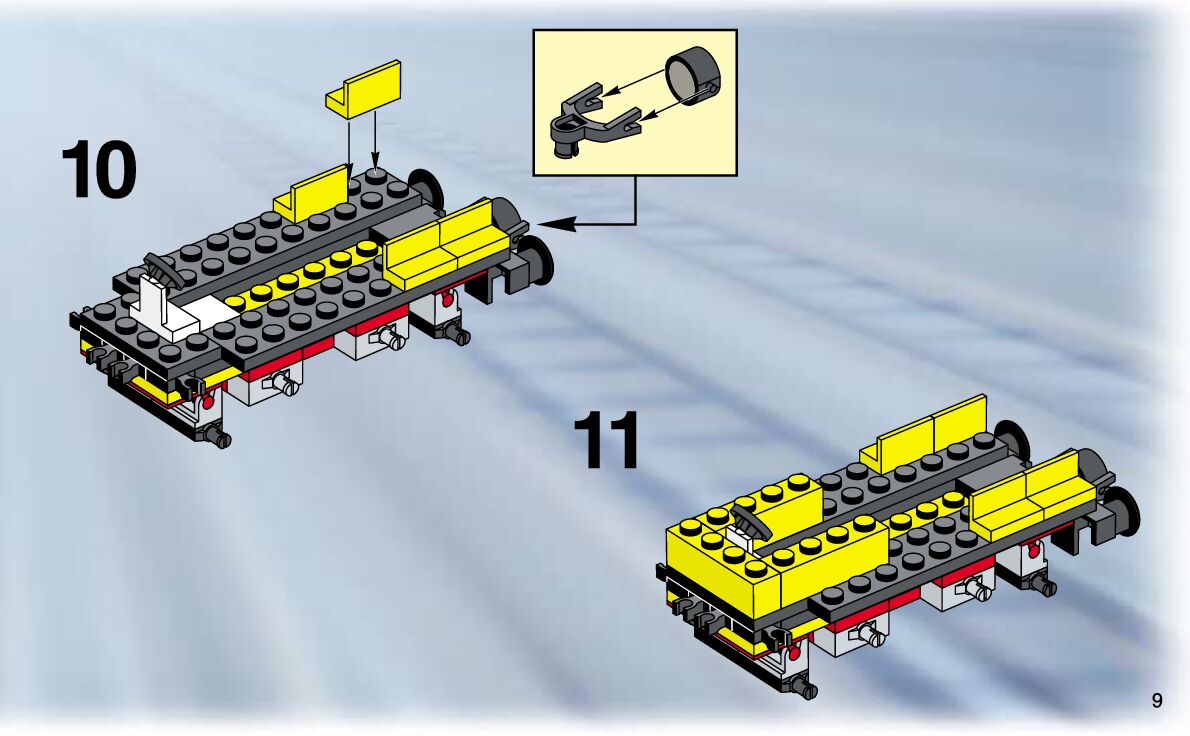 10

11

9