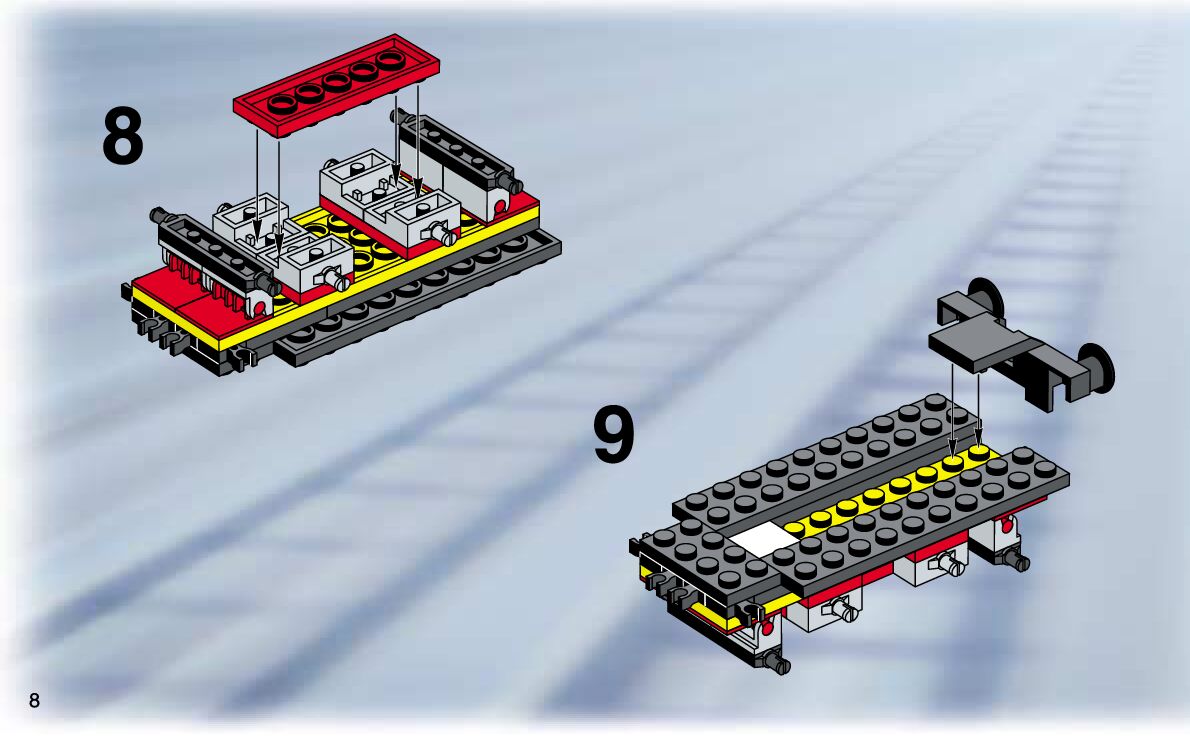 8

9

8