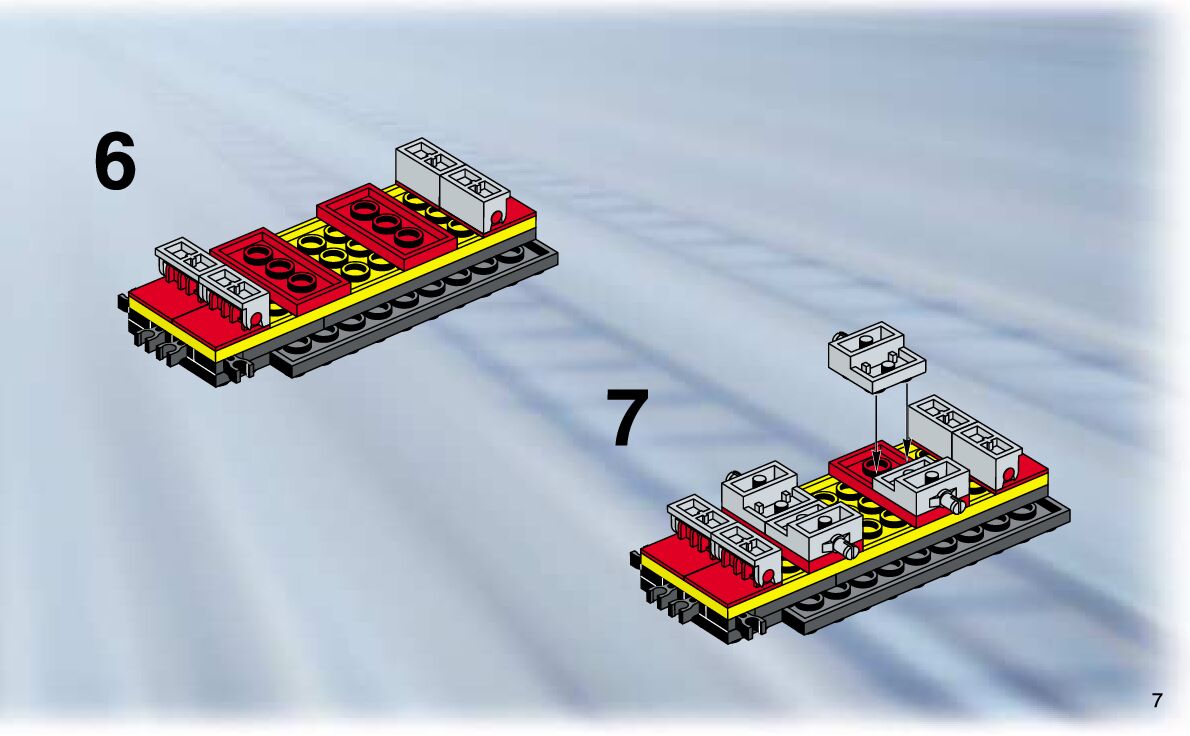 6

7

7