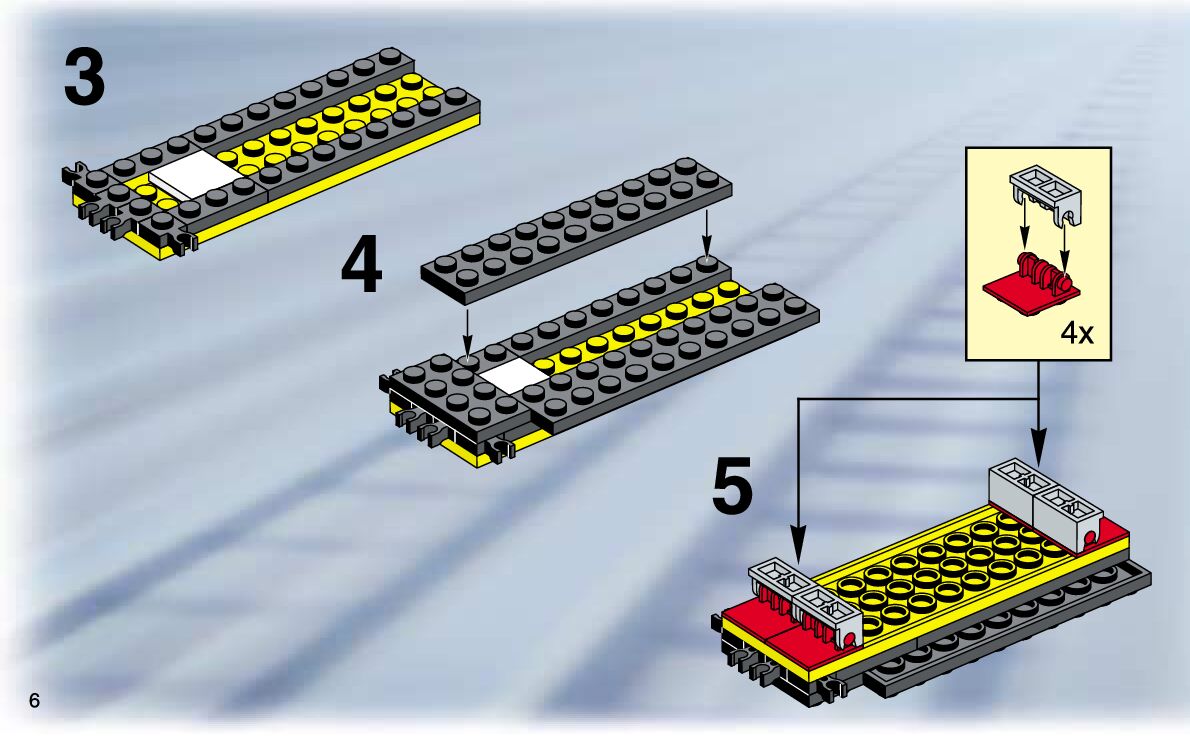 3

4

4x

5

6