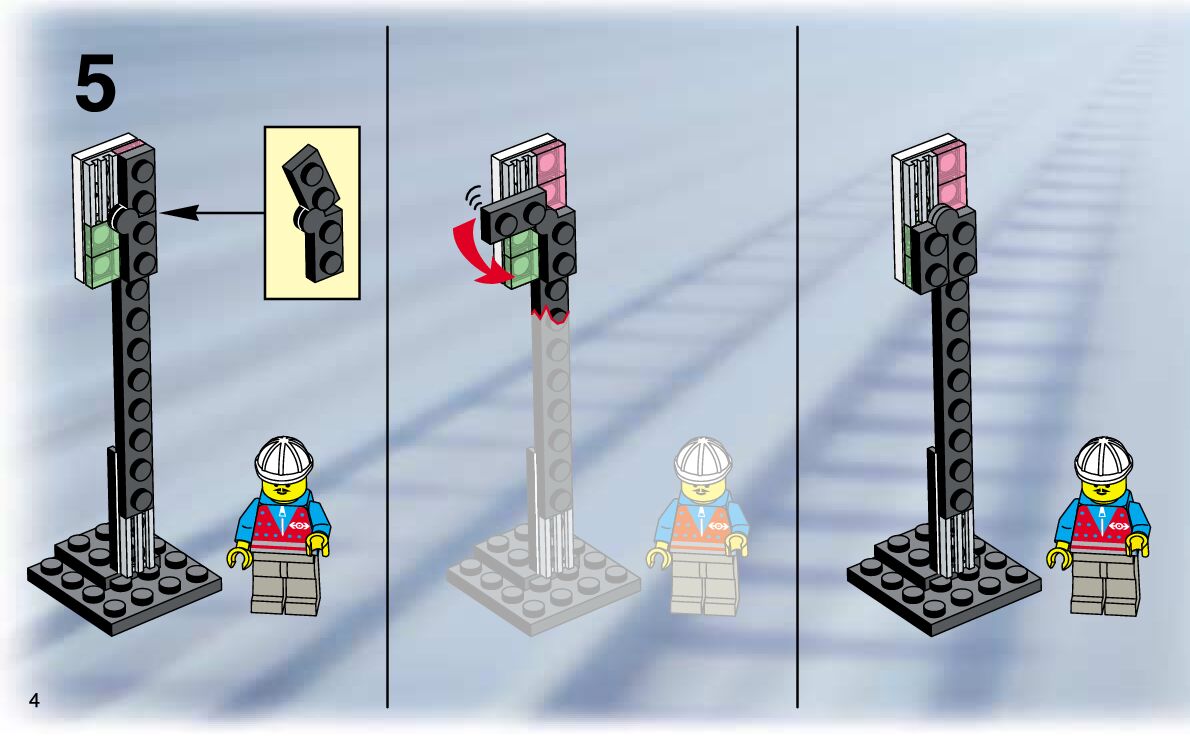 5

4