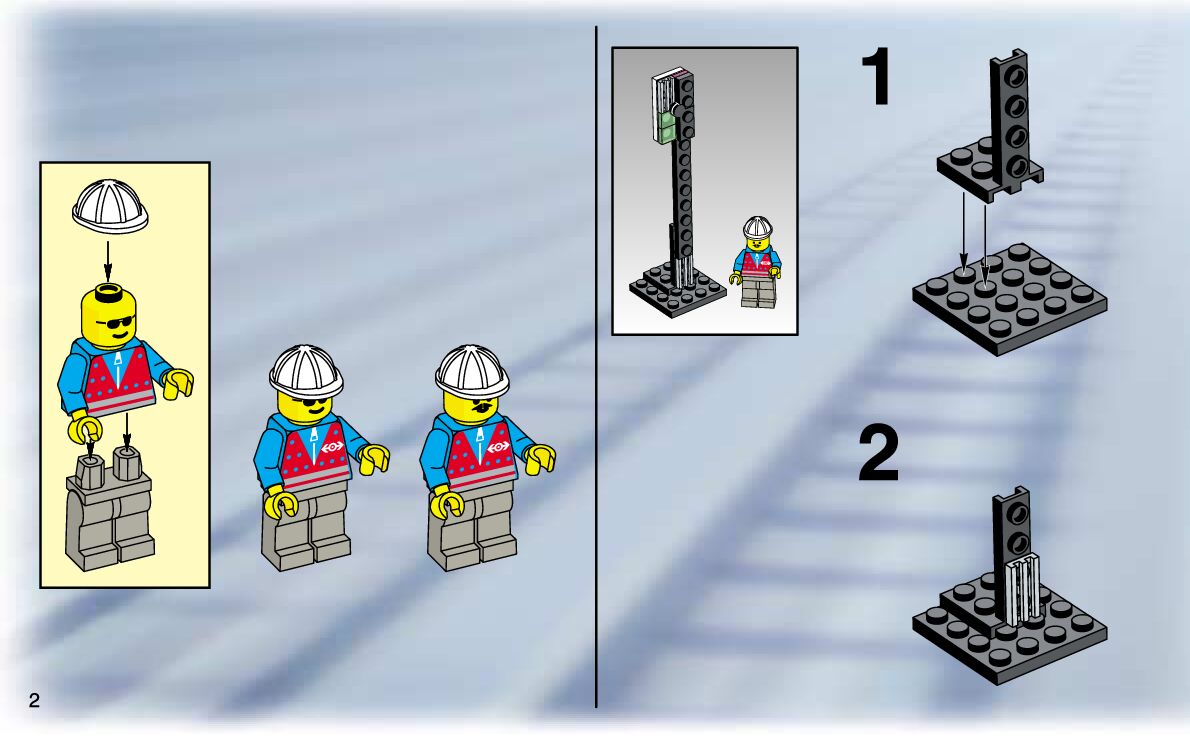 1

2

2