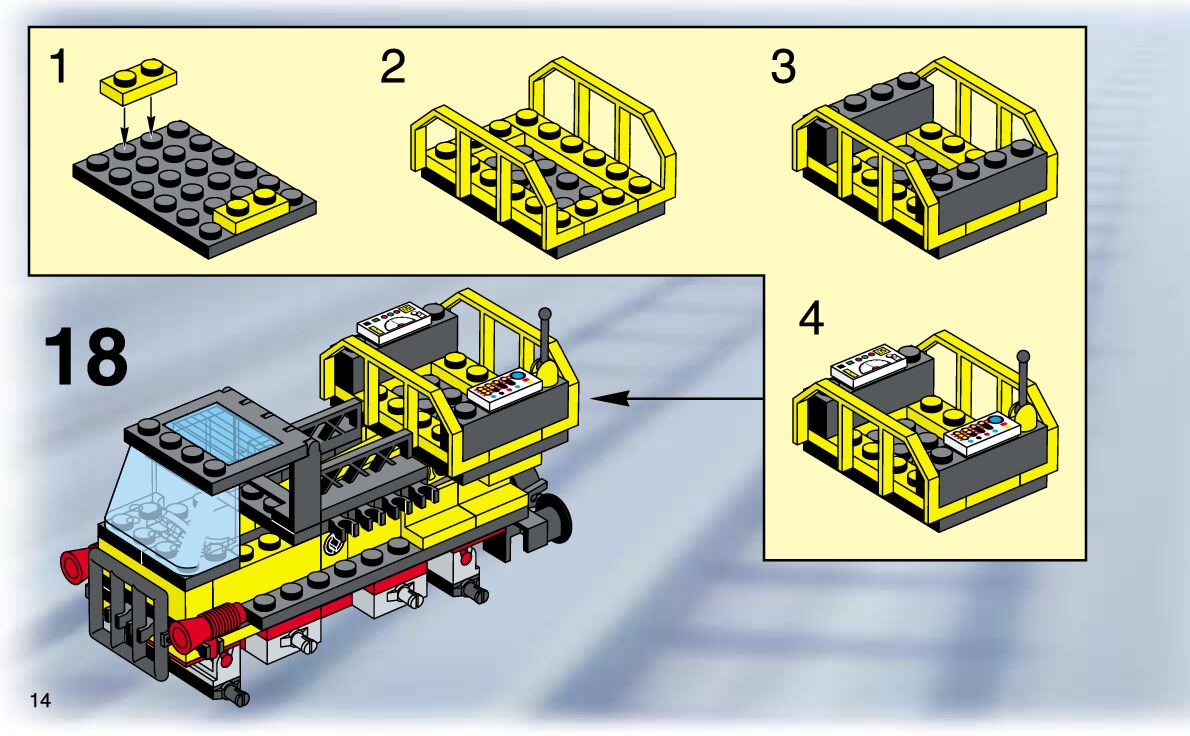 1

2

3

4

18

14