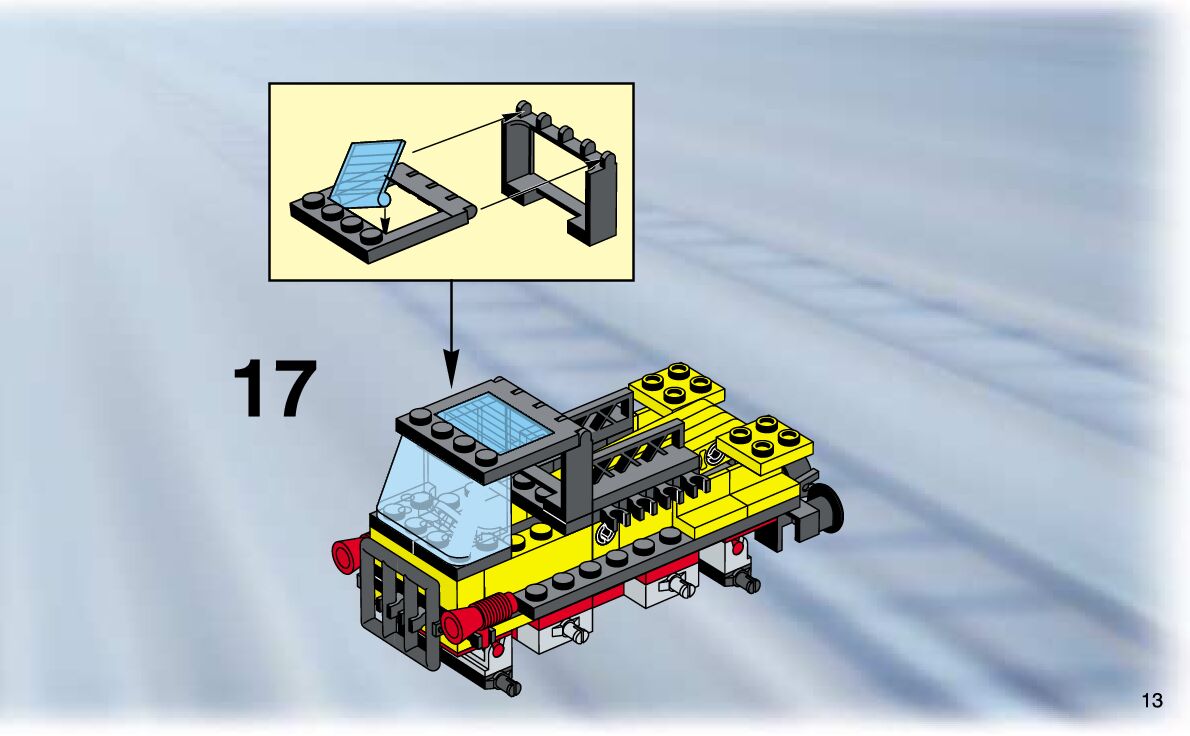 17

13