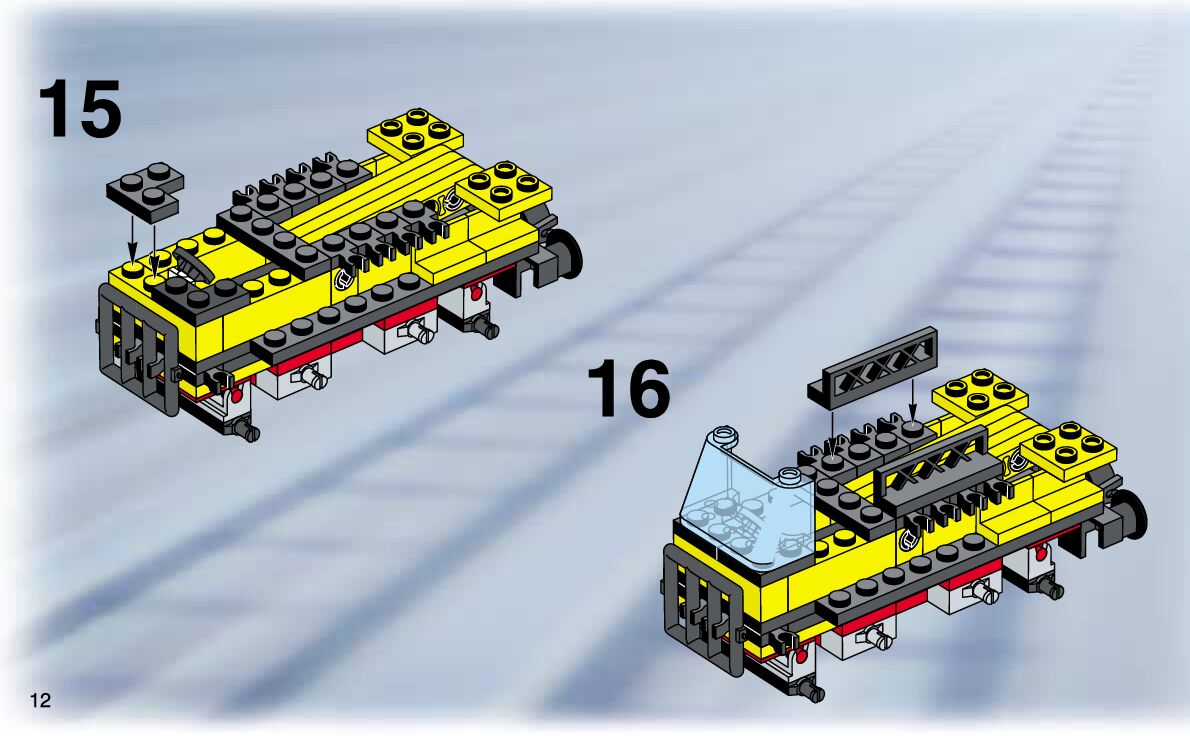 15

16

12