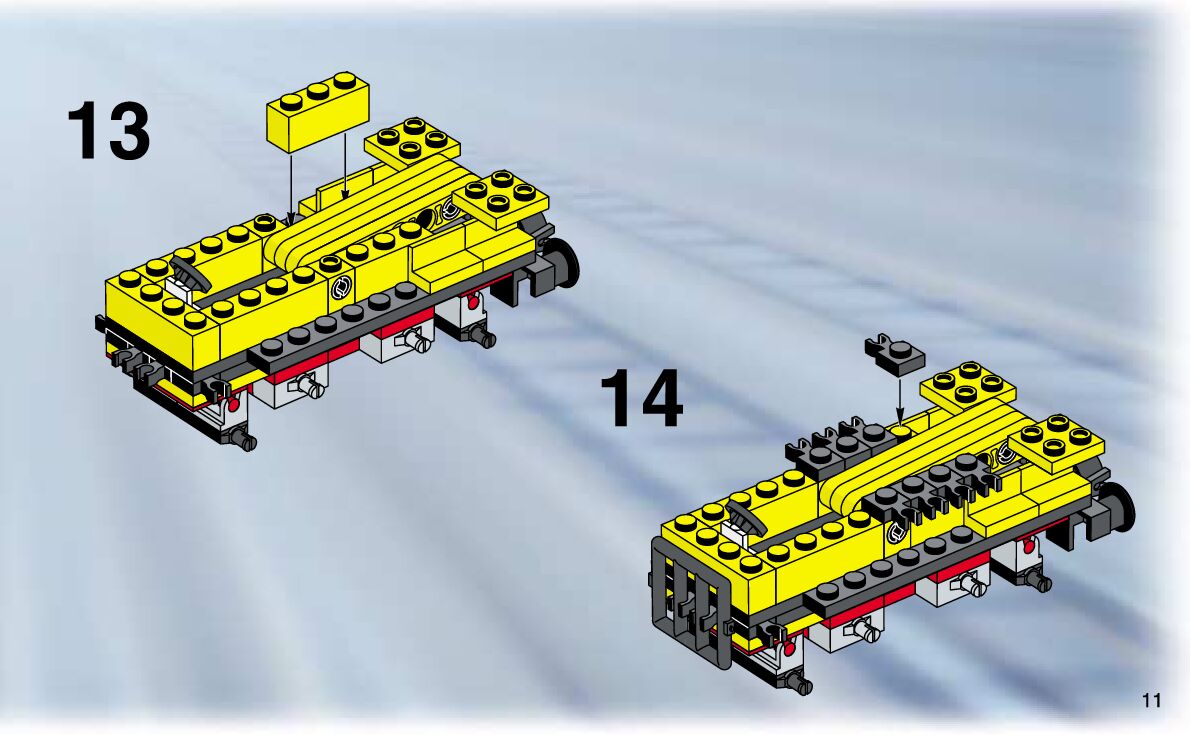 13

14

11