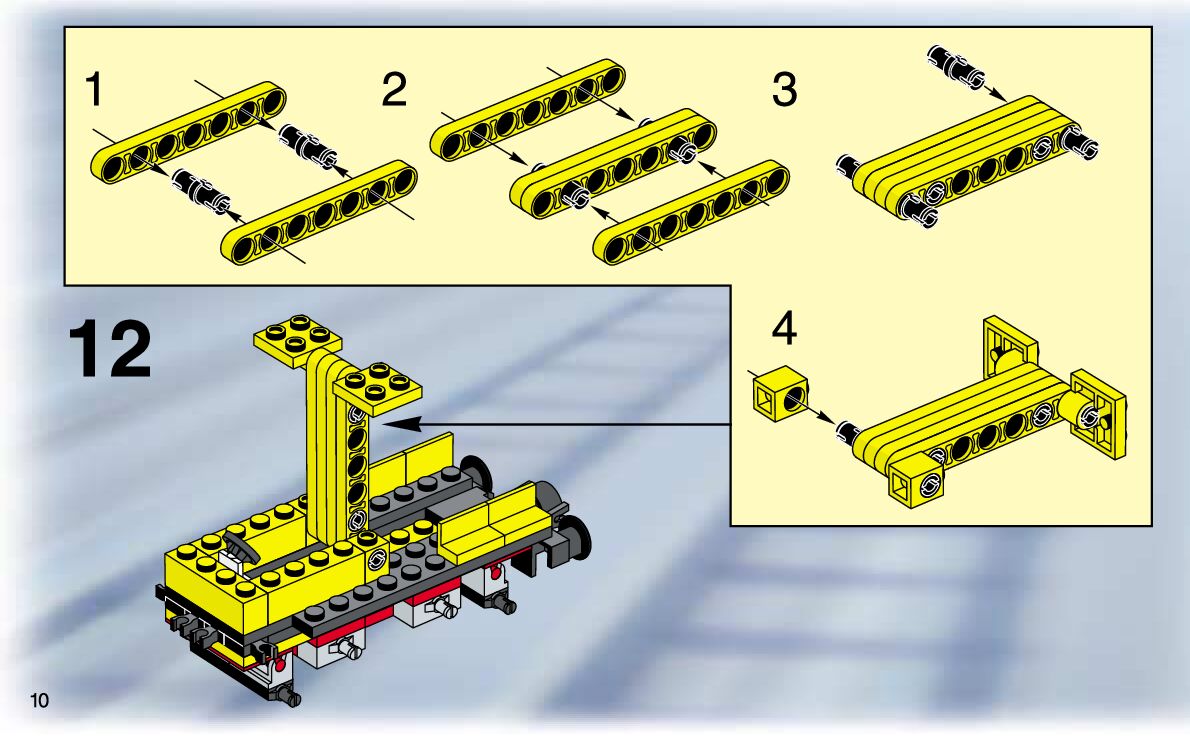 1
2
3
4
12
10