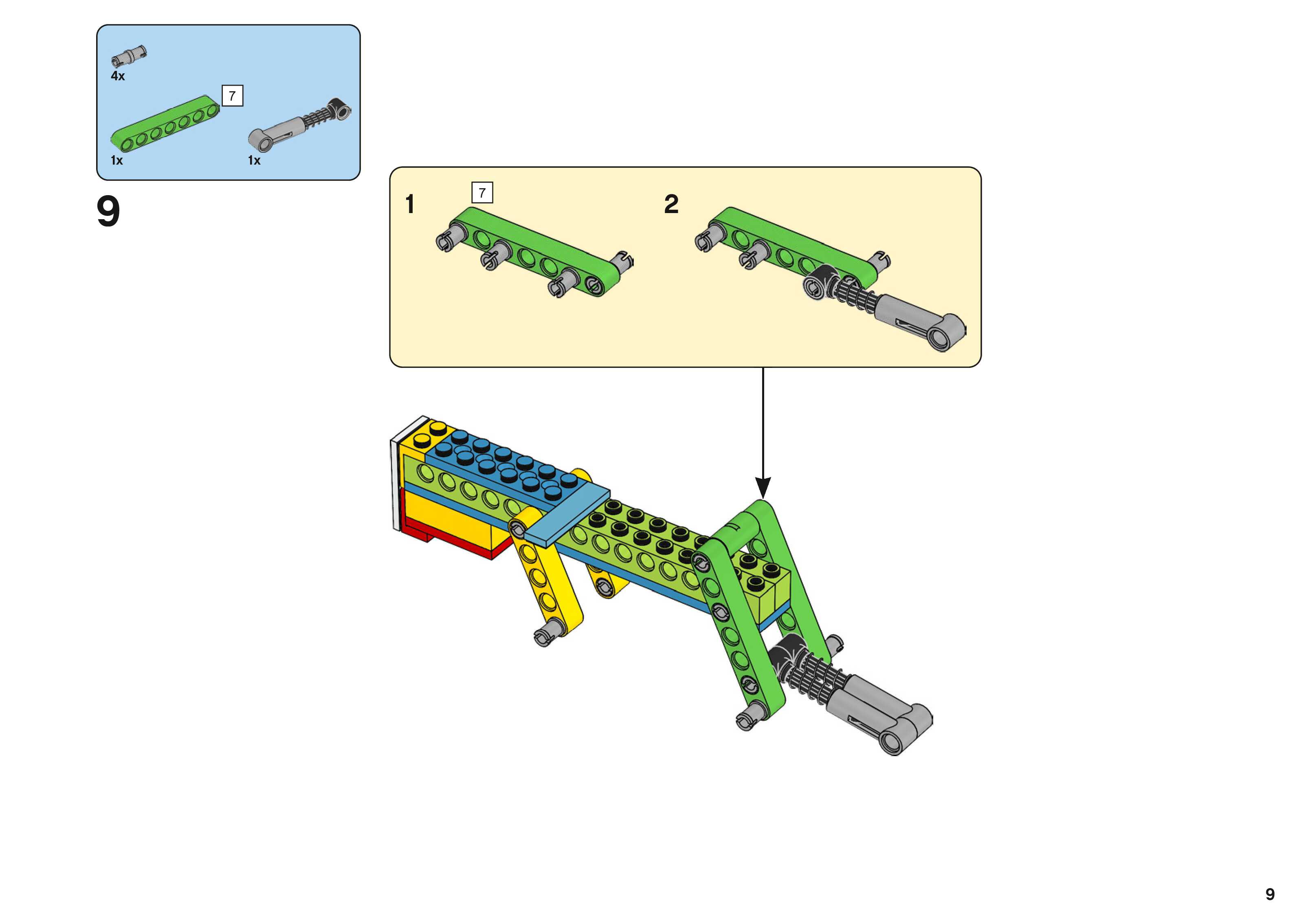 4x

7

1x

1x

9

1

7

2

9