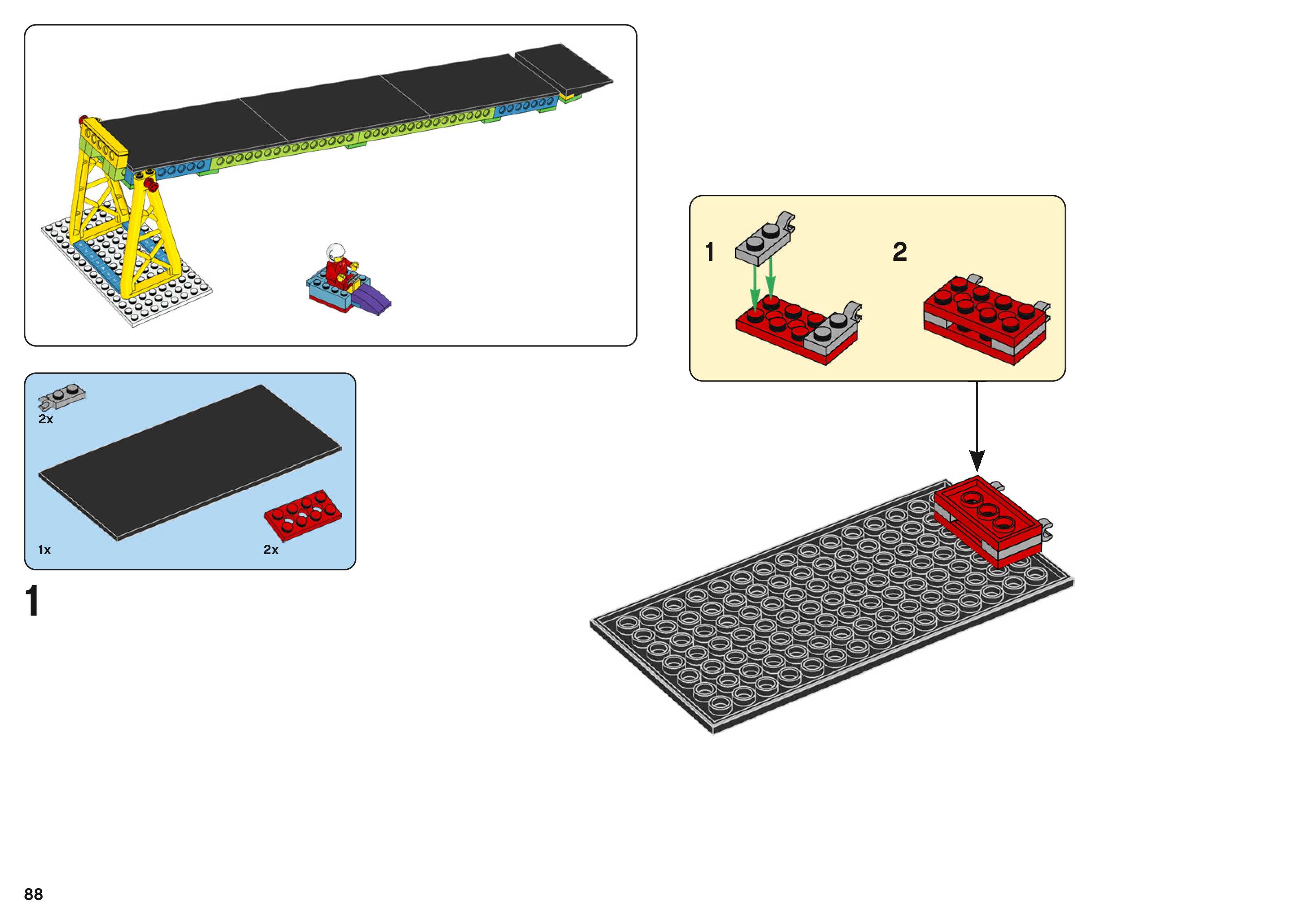 2x

1x

2x

1

1

2

88