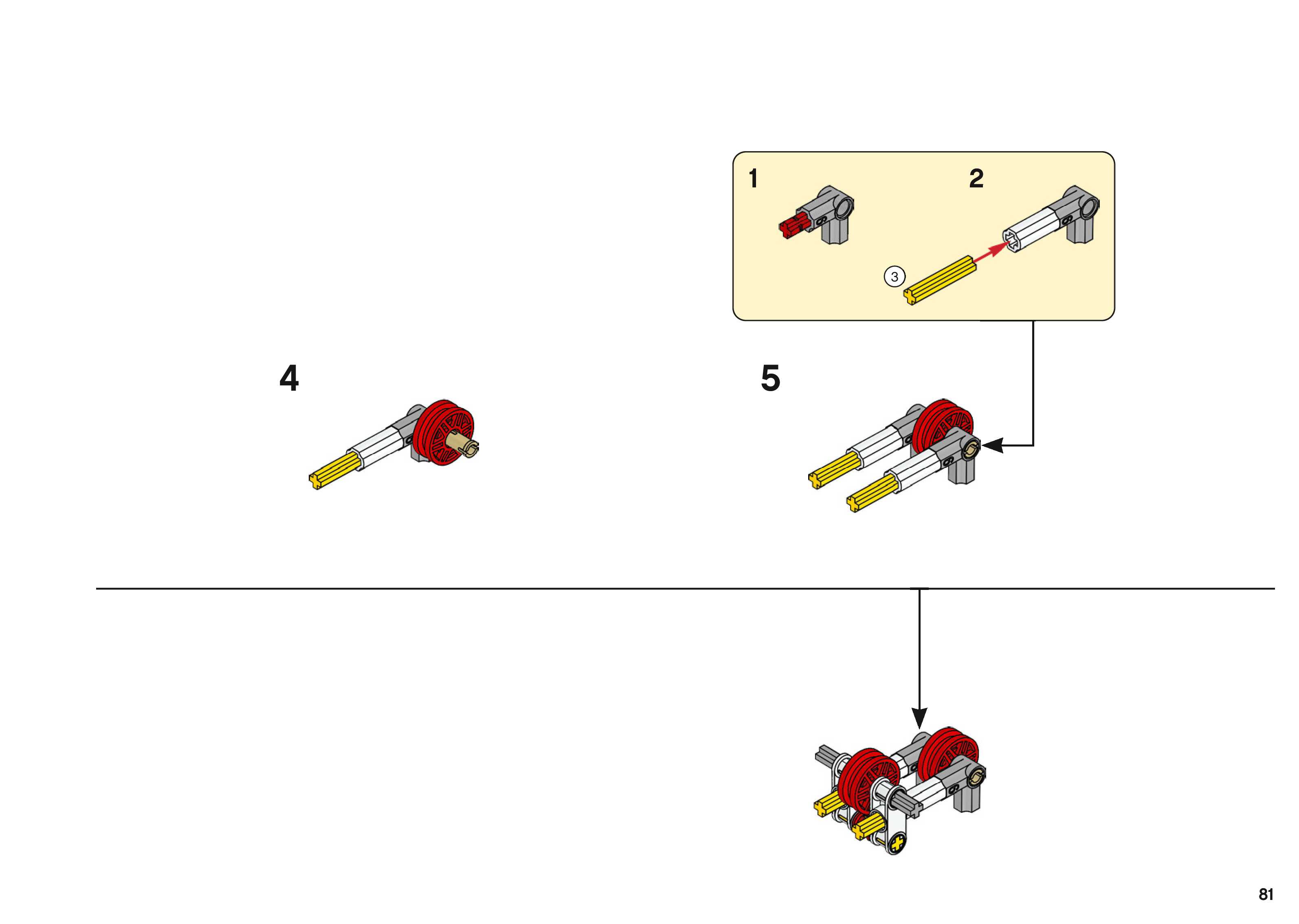 1

2

3

4

5

81