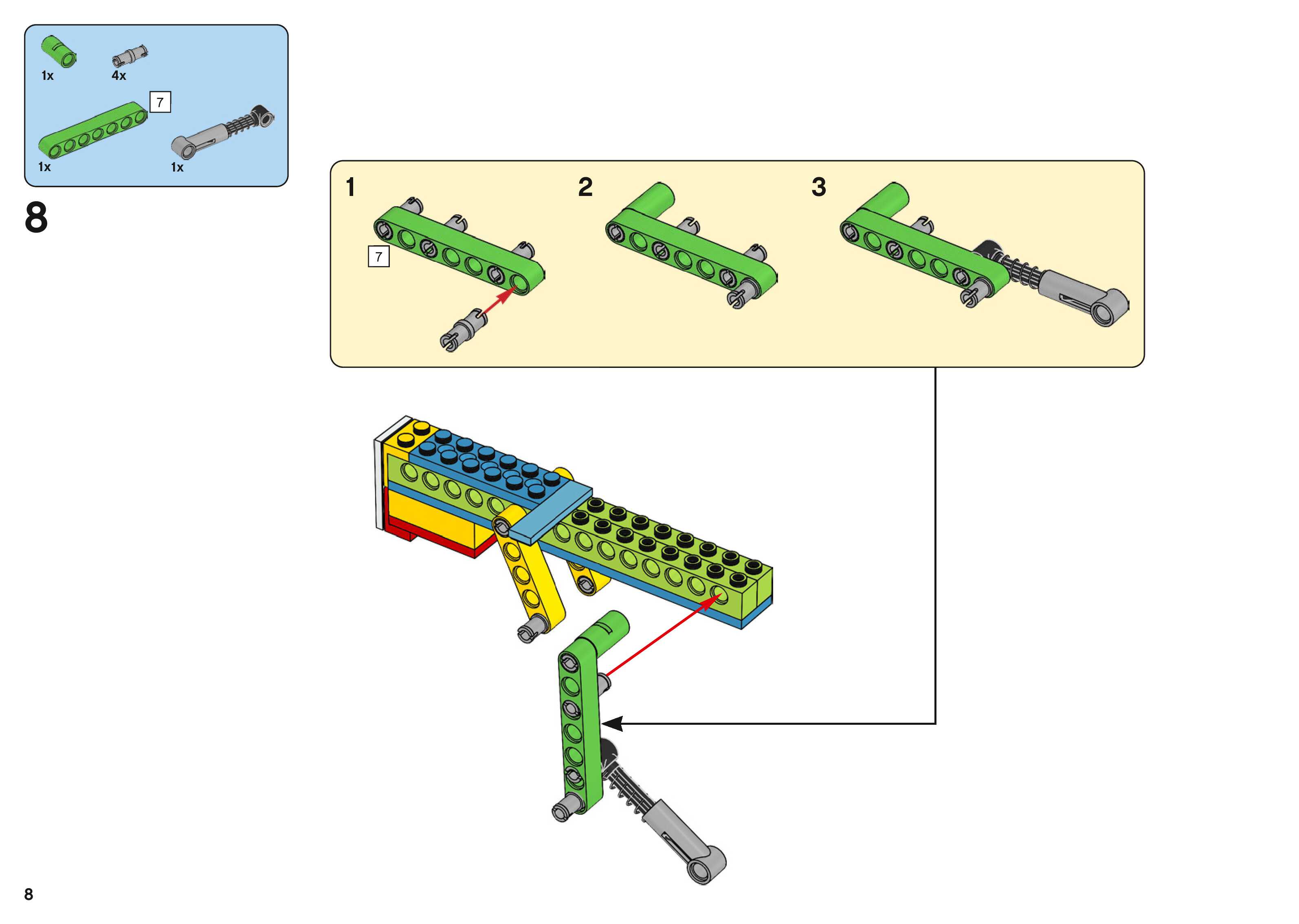 1x
4x
7
1x
1x

8

1
7
2
3

8