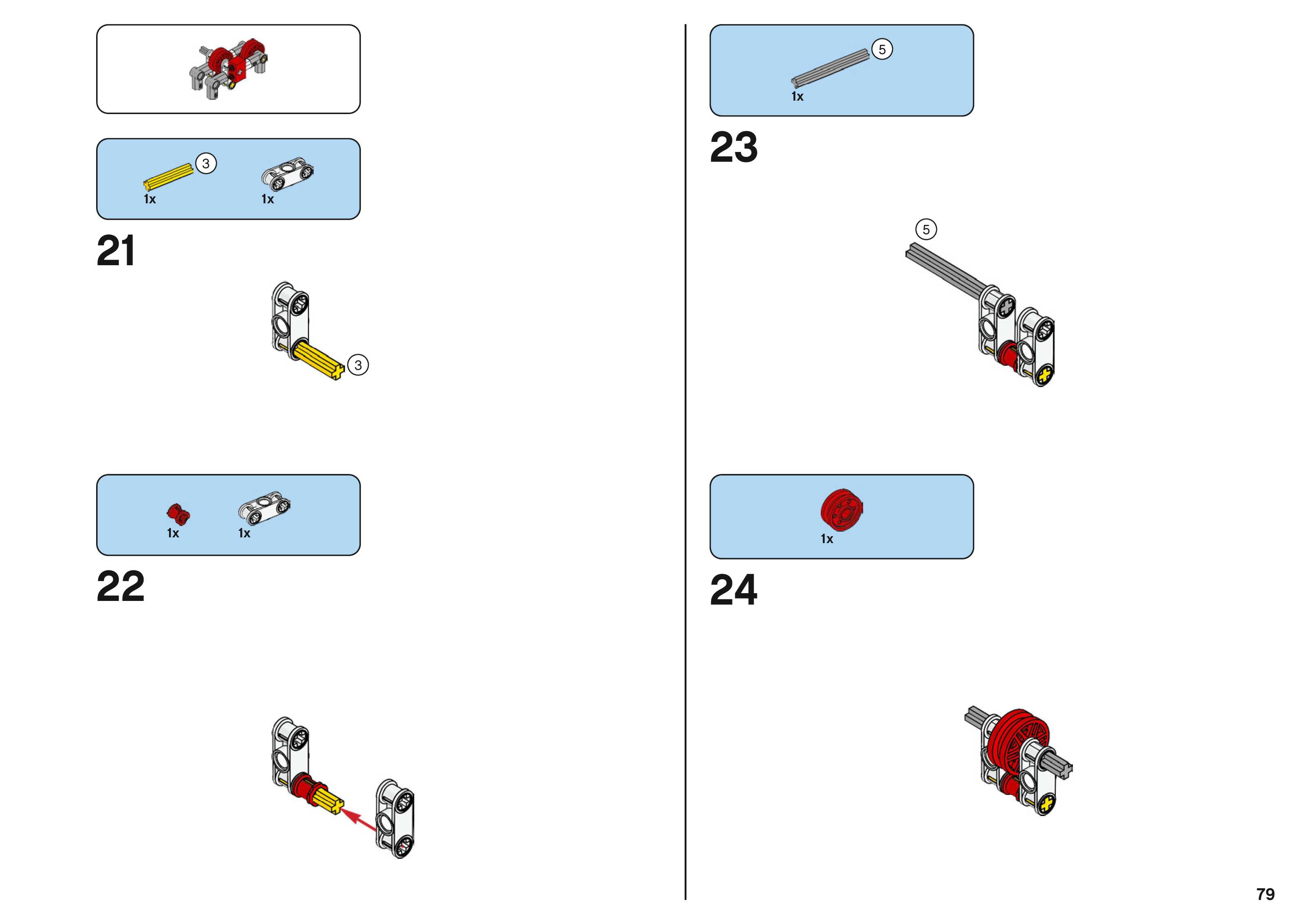 3
1x
1x

21

3

1x
1x

22

5
1x

23

5

1x

24

79