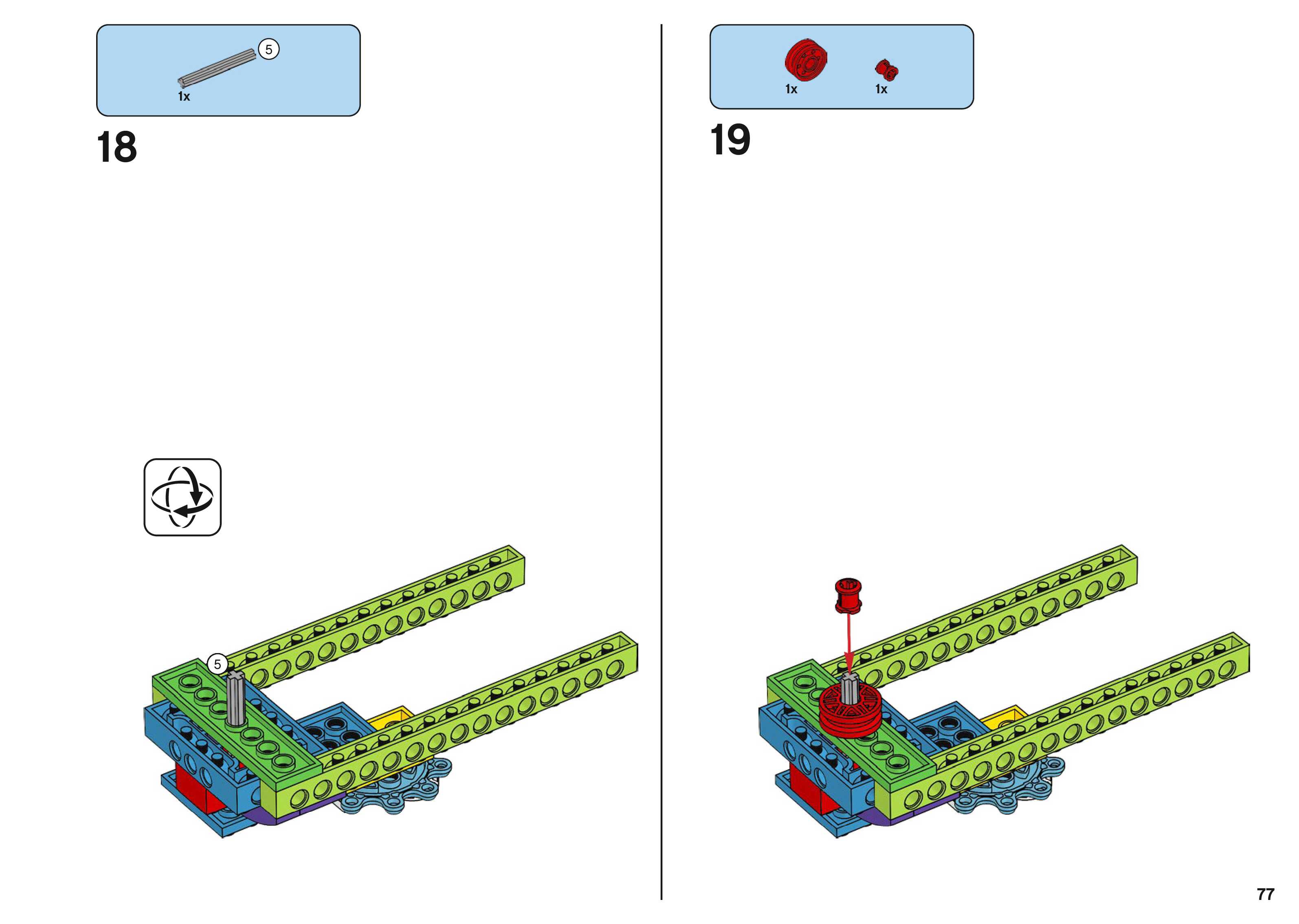 5
1x

18

5

1x
1x

19

77