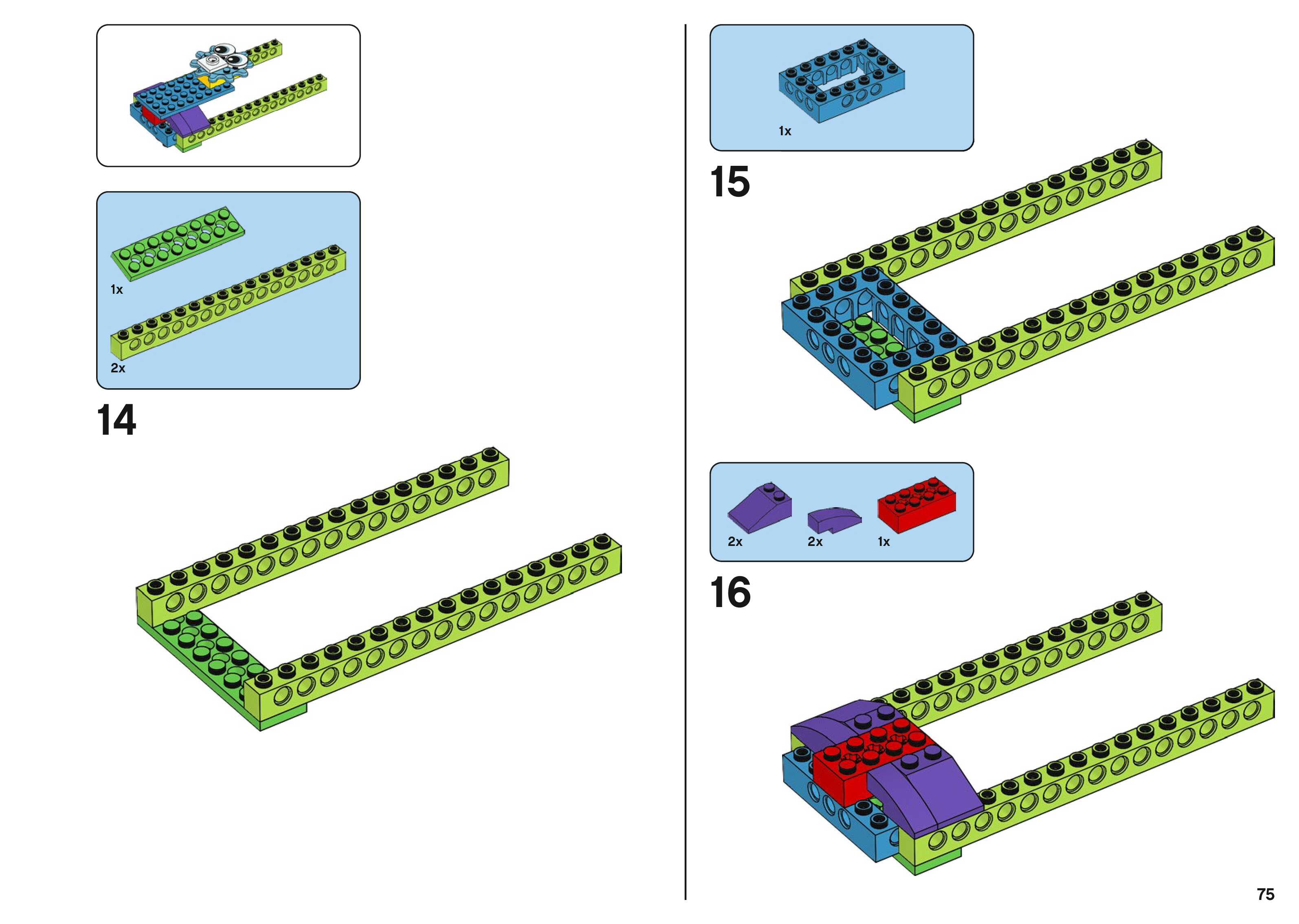 1x

2x

14

1x

15

2x

2x

1x

16

75