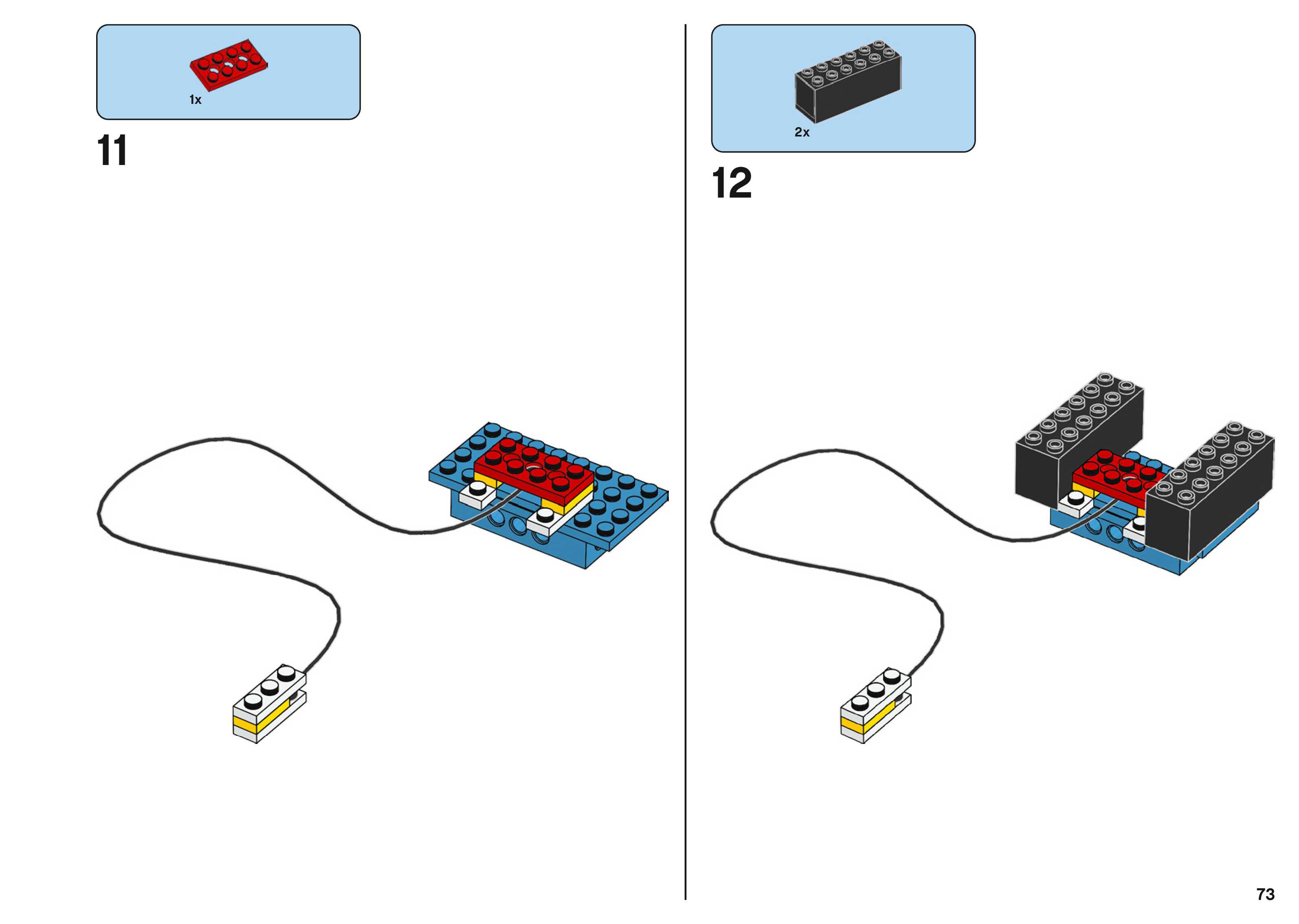 1x

11

2x

12

73