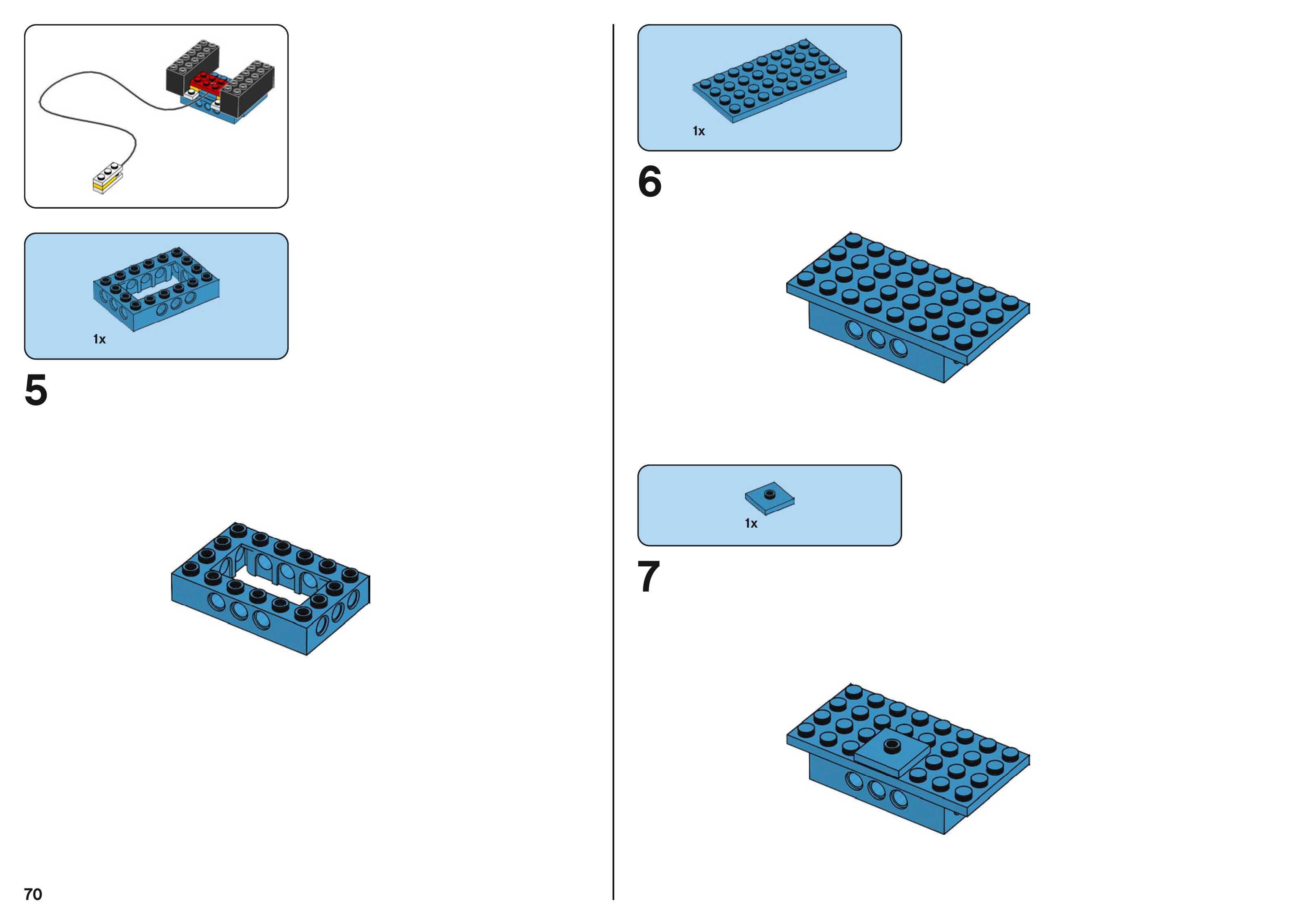 1x

5

70

1x

6

1x

7