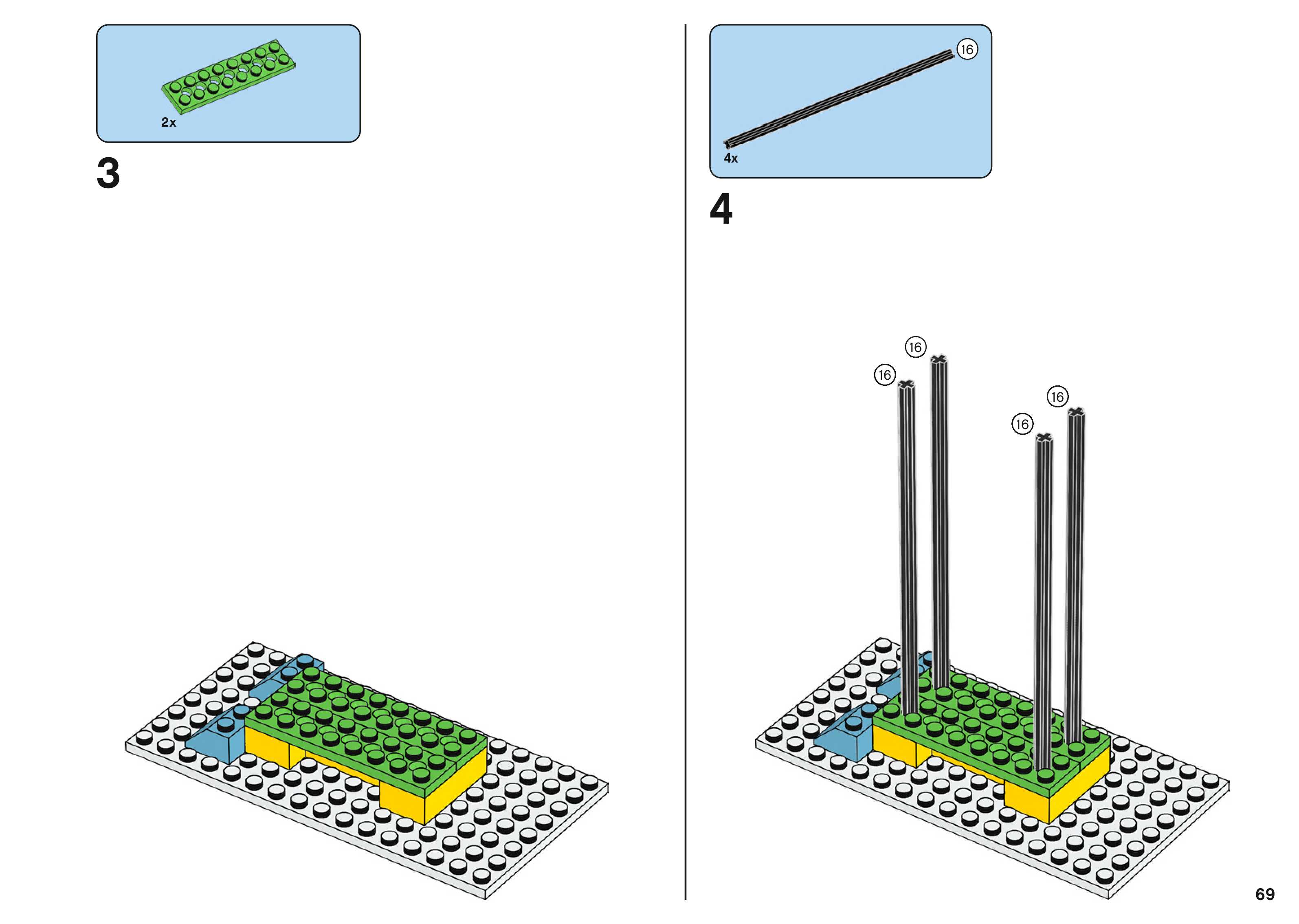 2x

3

16

4x

4

16

16

16

16

69