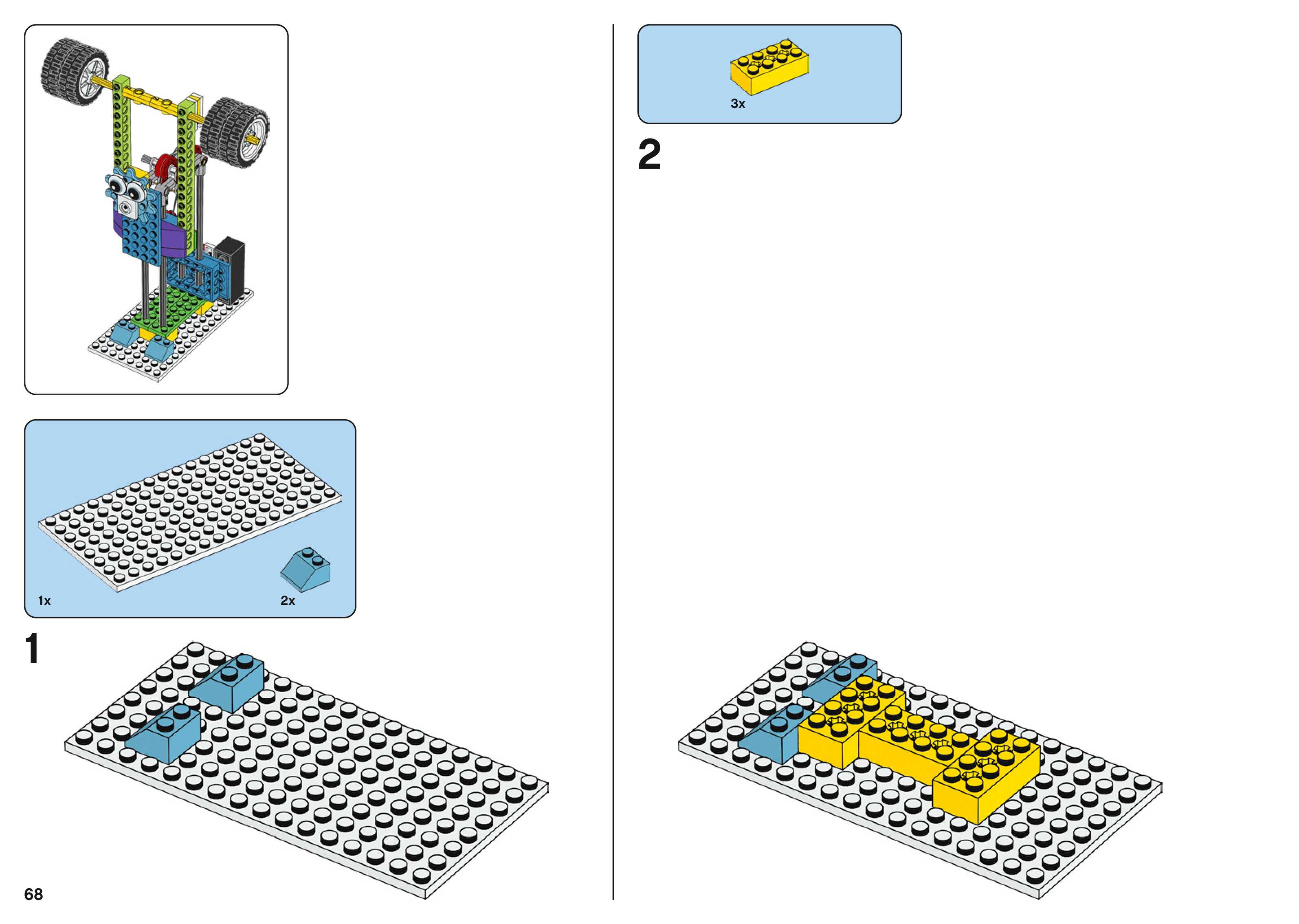 1x

2x

1

68

3x

2