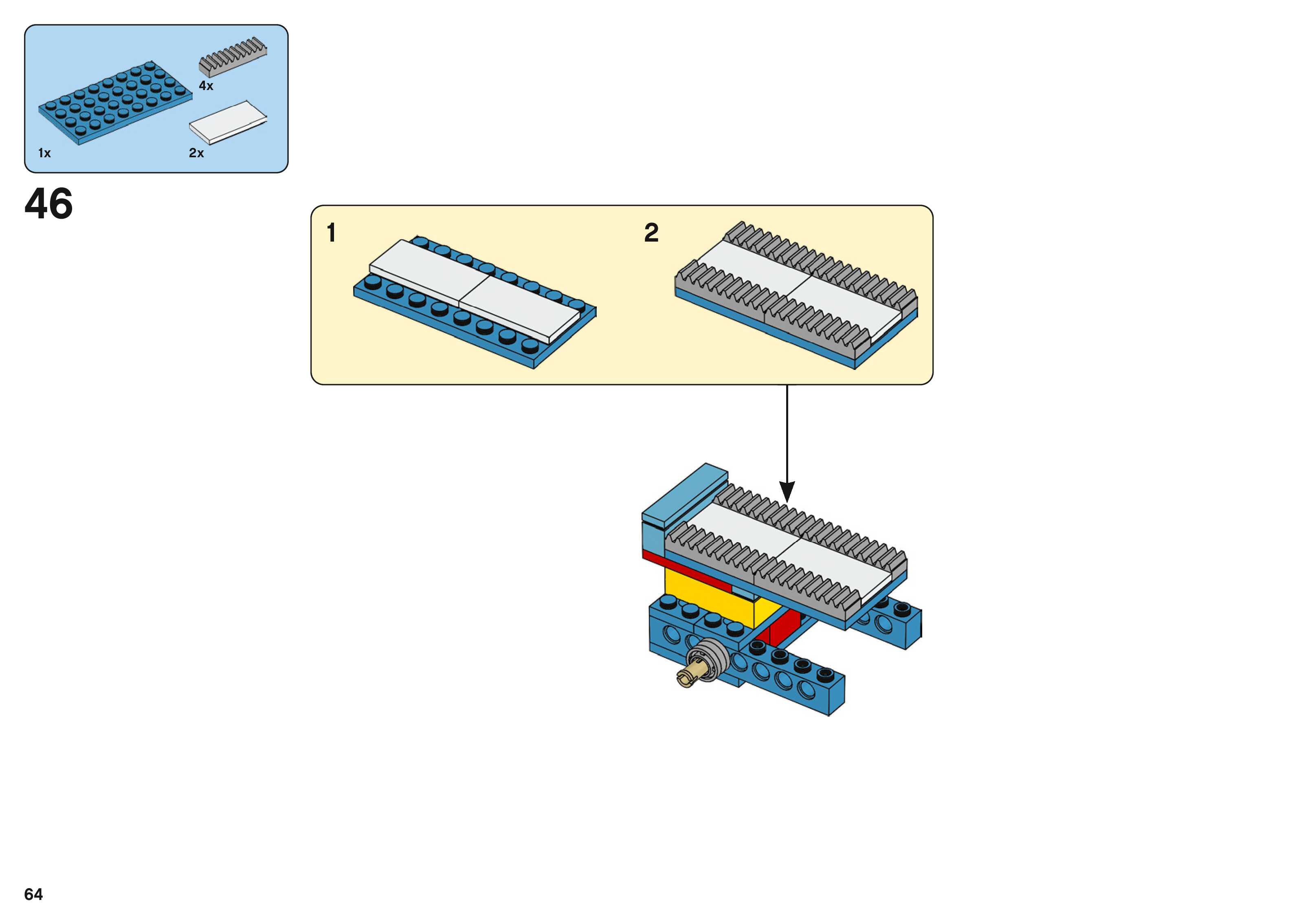 4x

1x

2x

46

1

2

64