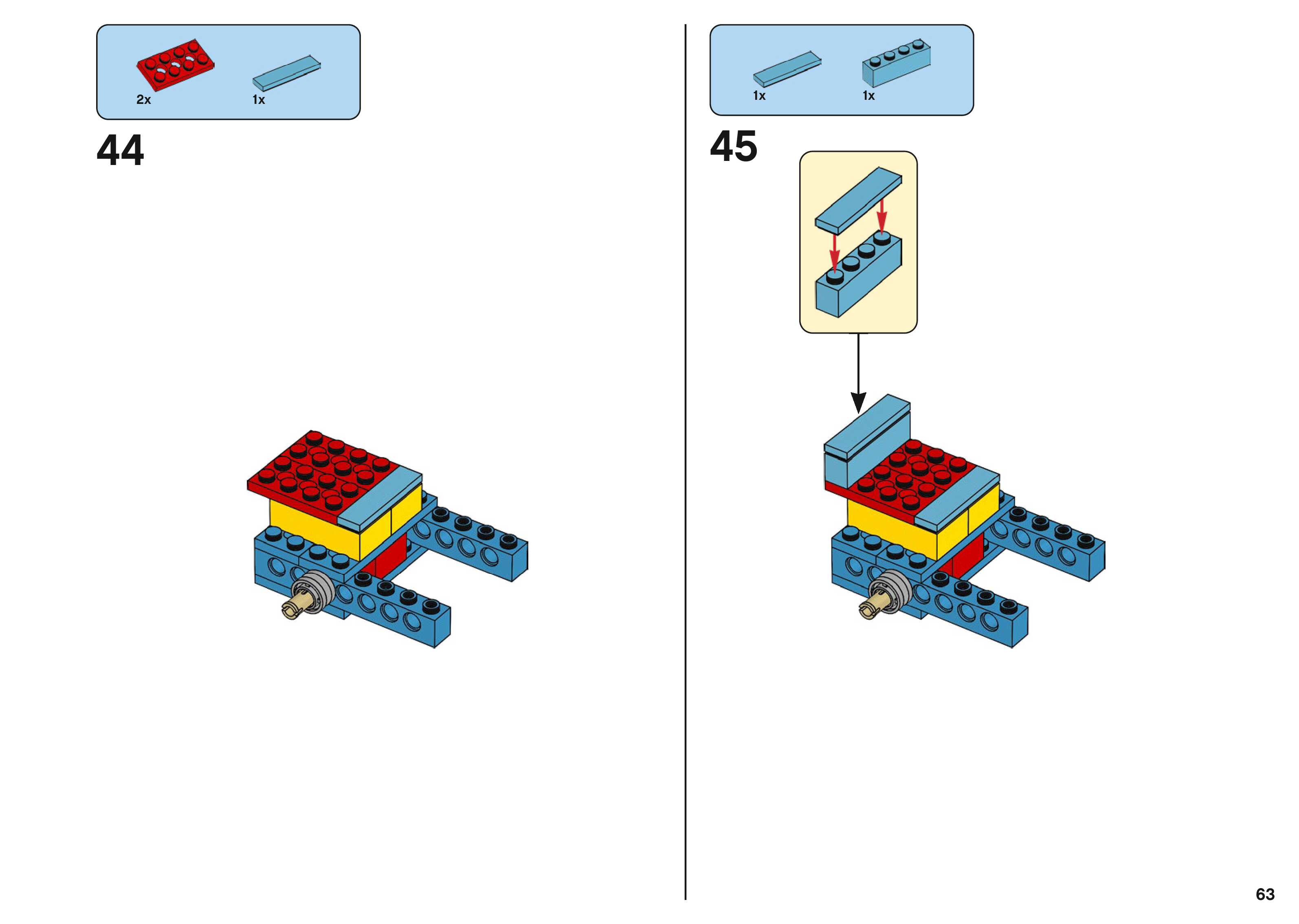 2x

1x

44

1x

1x

45

63