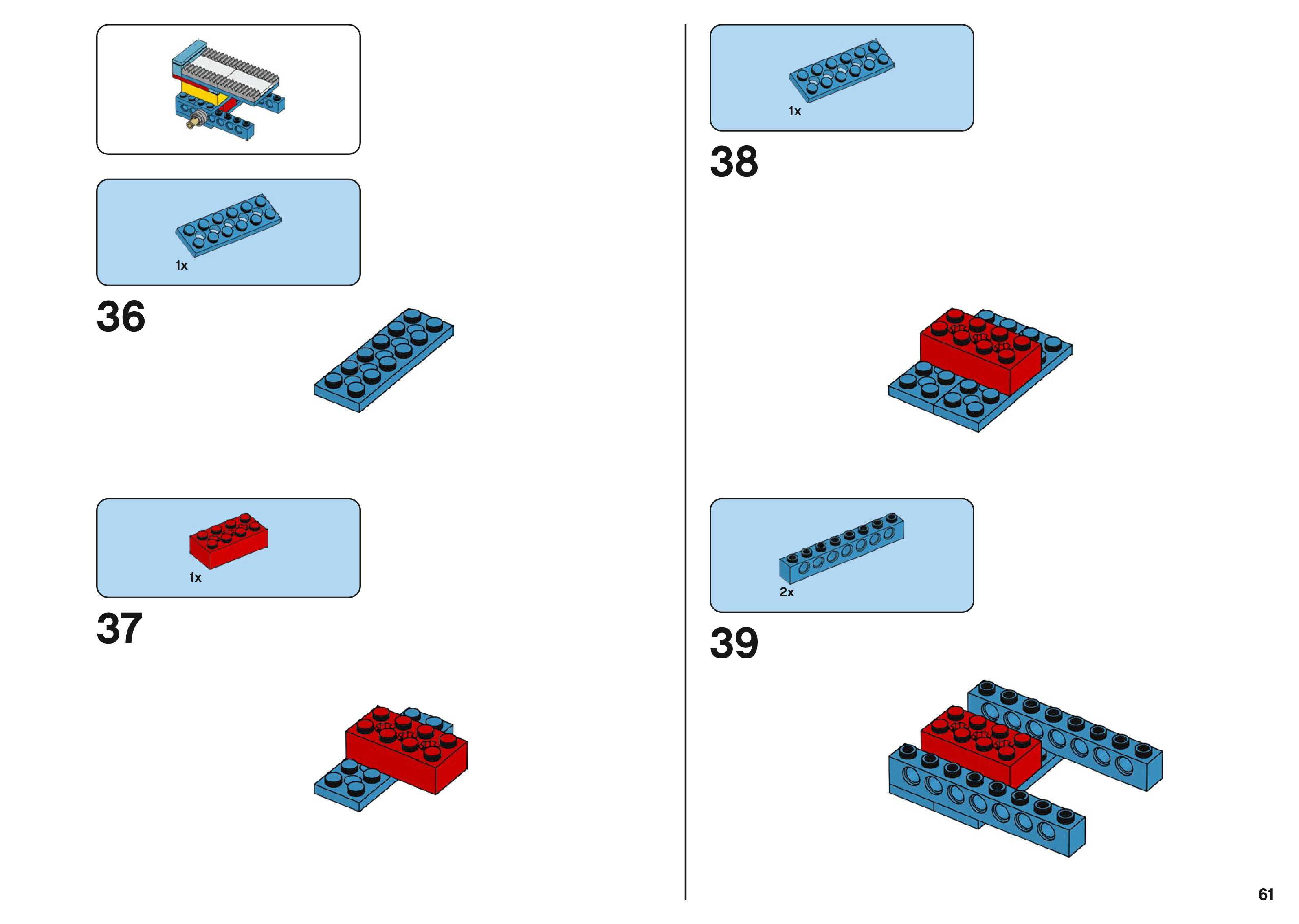 1x

36

1x

37

1x

38

2x

39

61