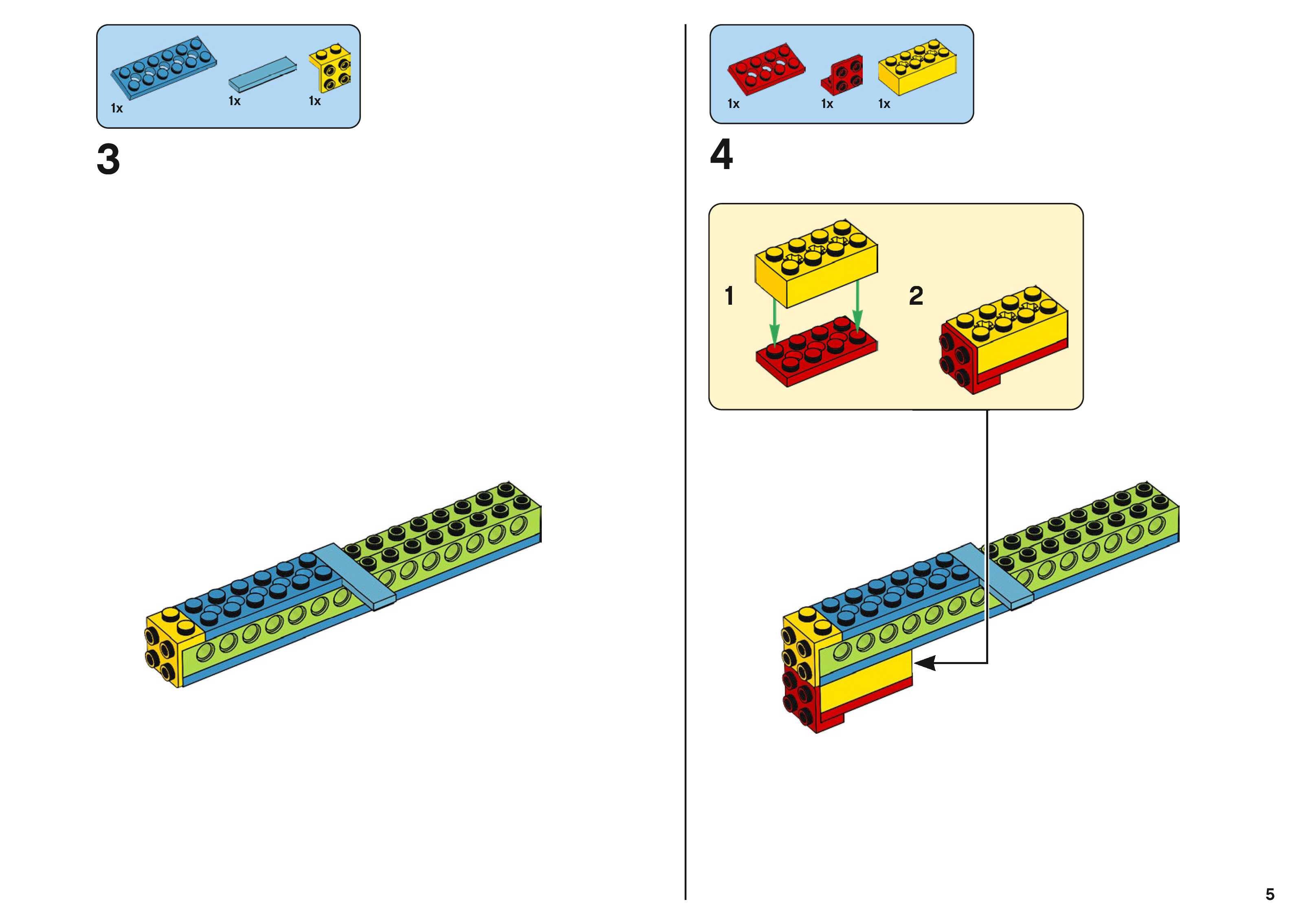 1x 1x 1x

3

1x 1x 1x

4

1

2

5