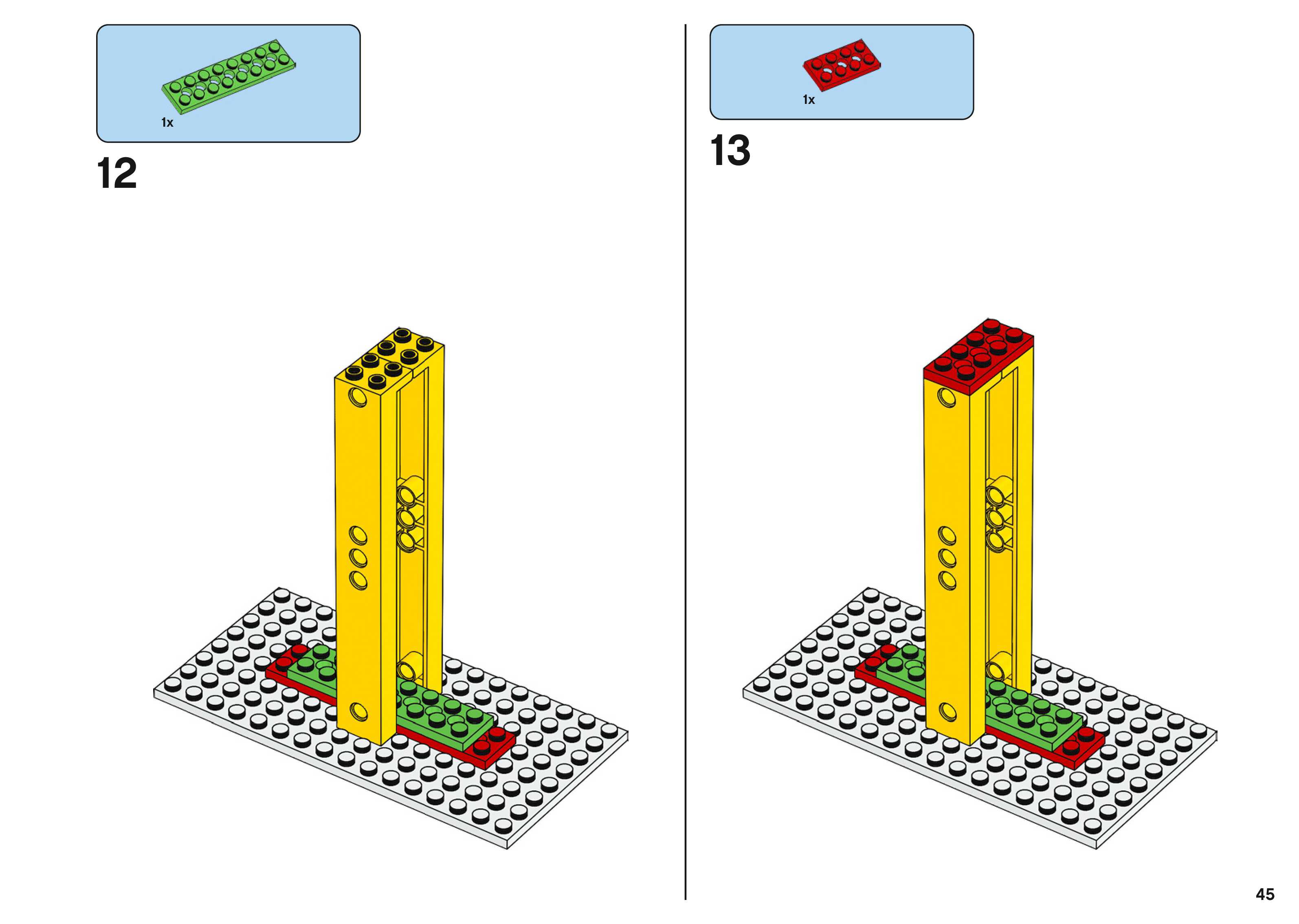 1x

12

1x

13

45