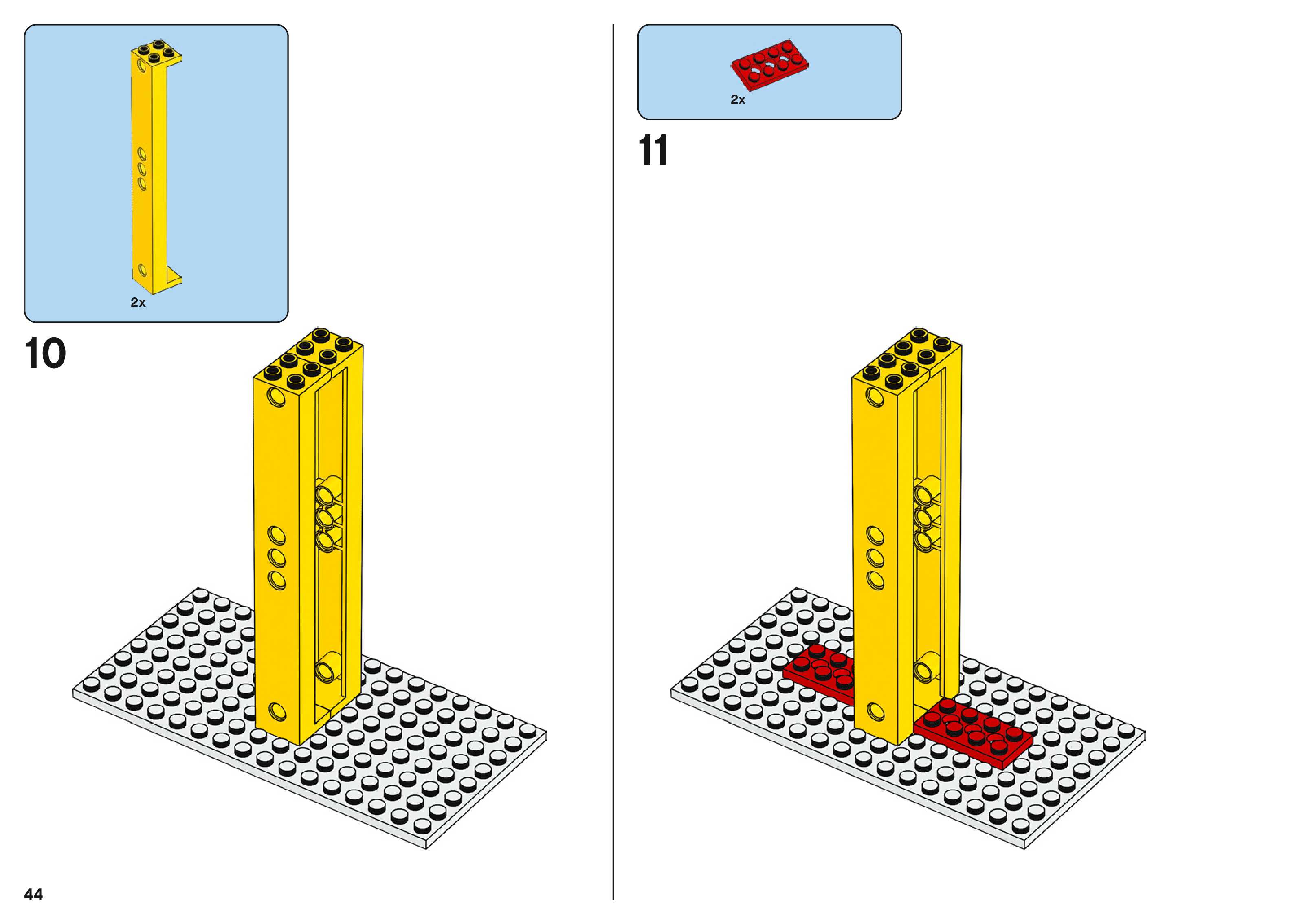 2x

10

44

2x

11