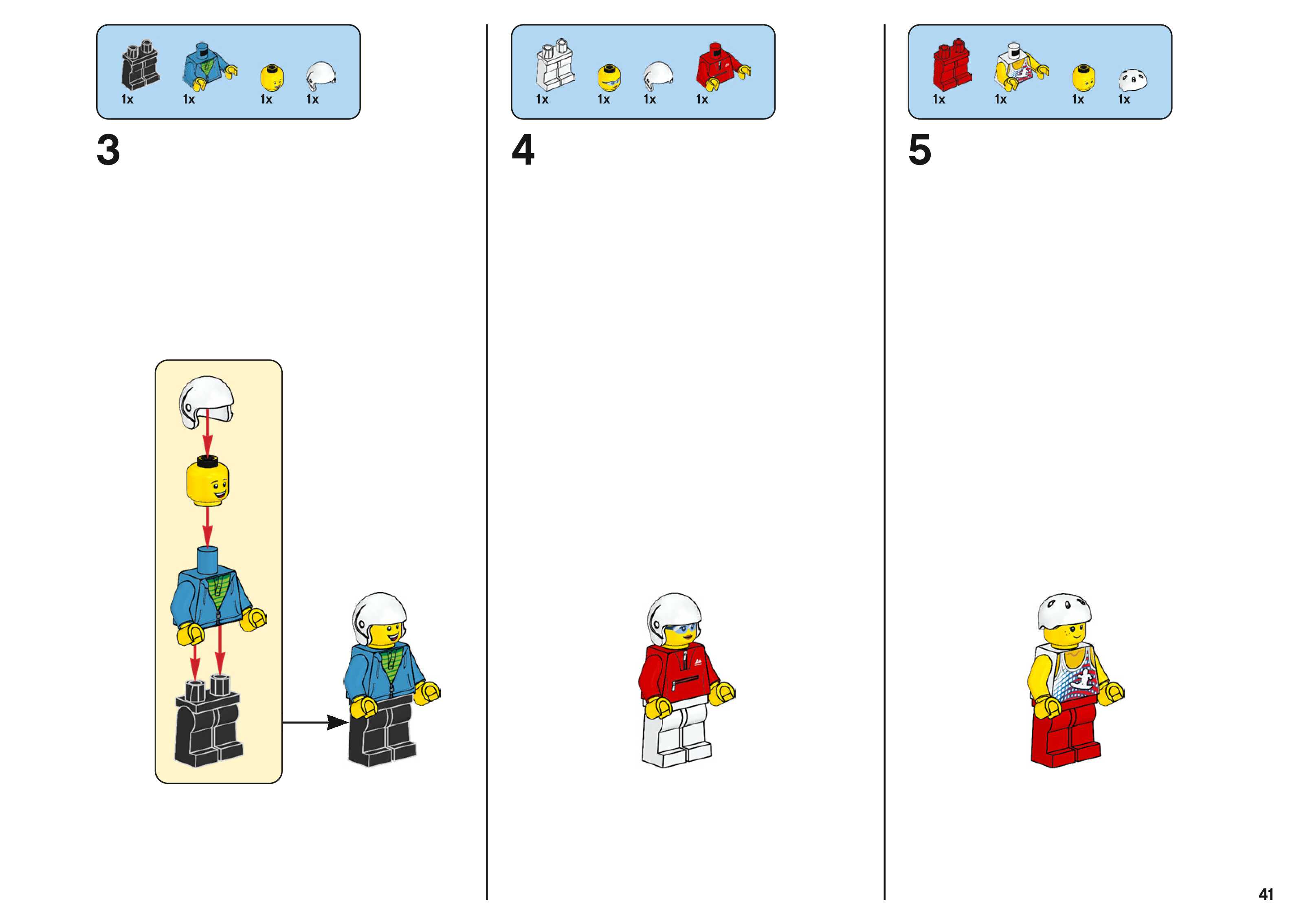 1x 1x 1x 1x

3

1x 1x 1x 1x

4

1x 1x 1x 1x

5

41