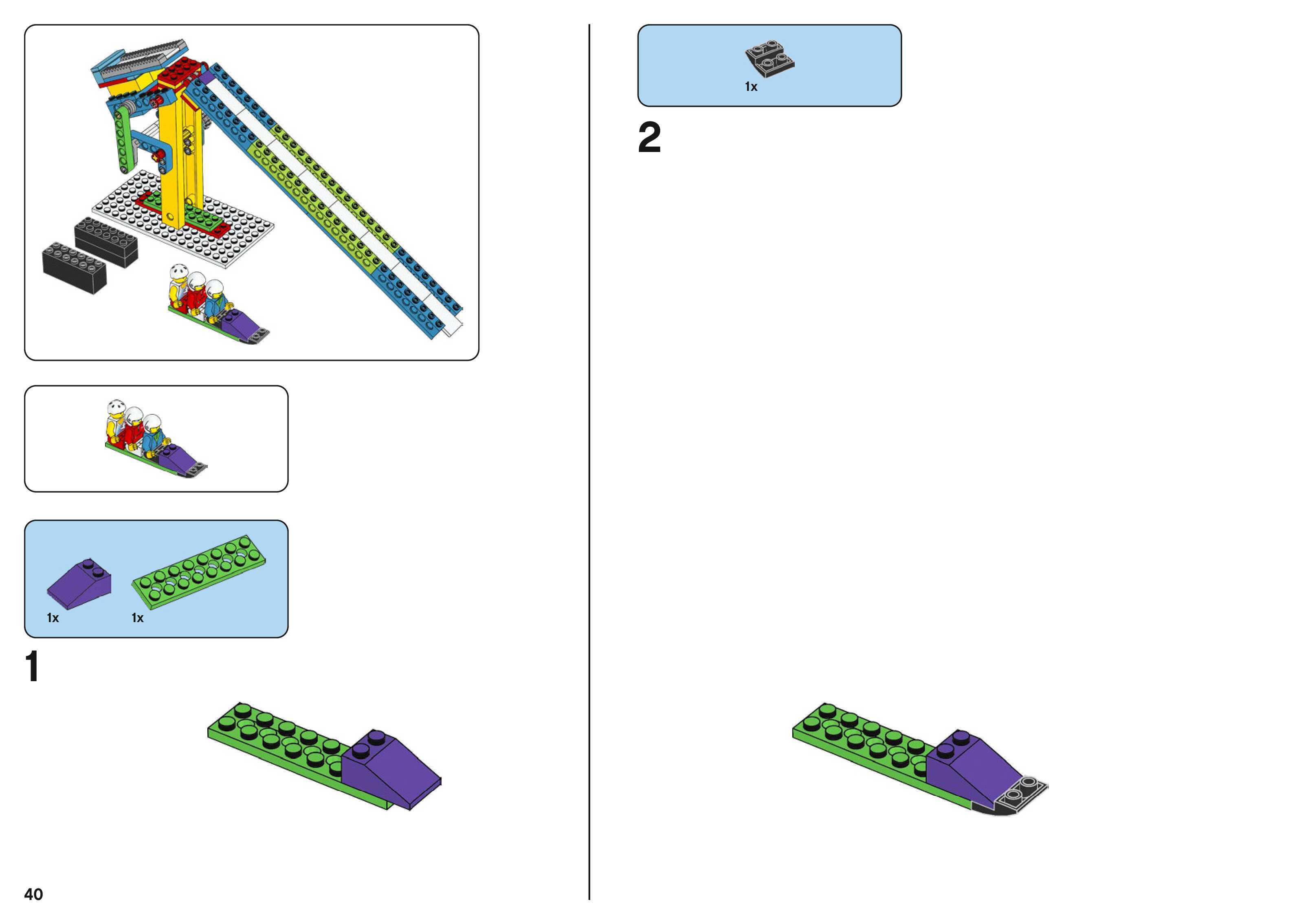 1x 1x

1

40

1x

2