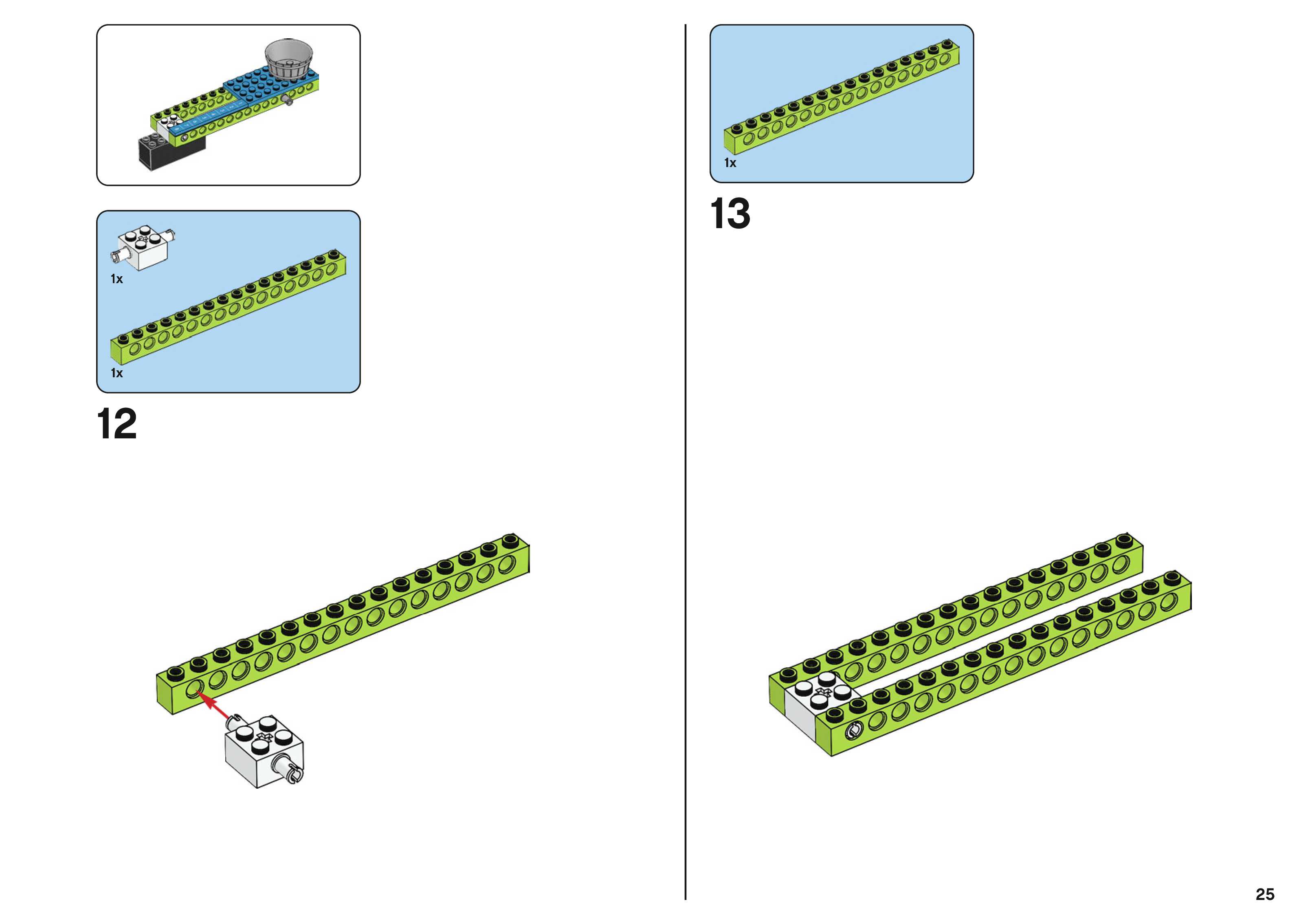 1x

1x

12

1x

13

25