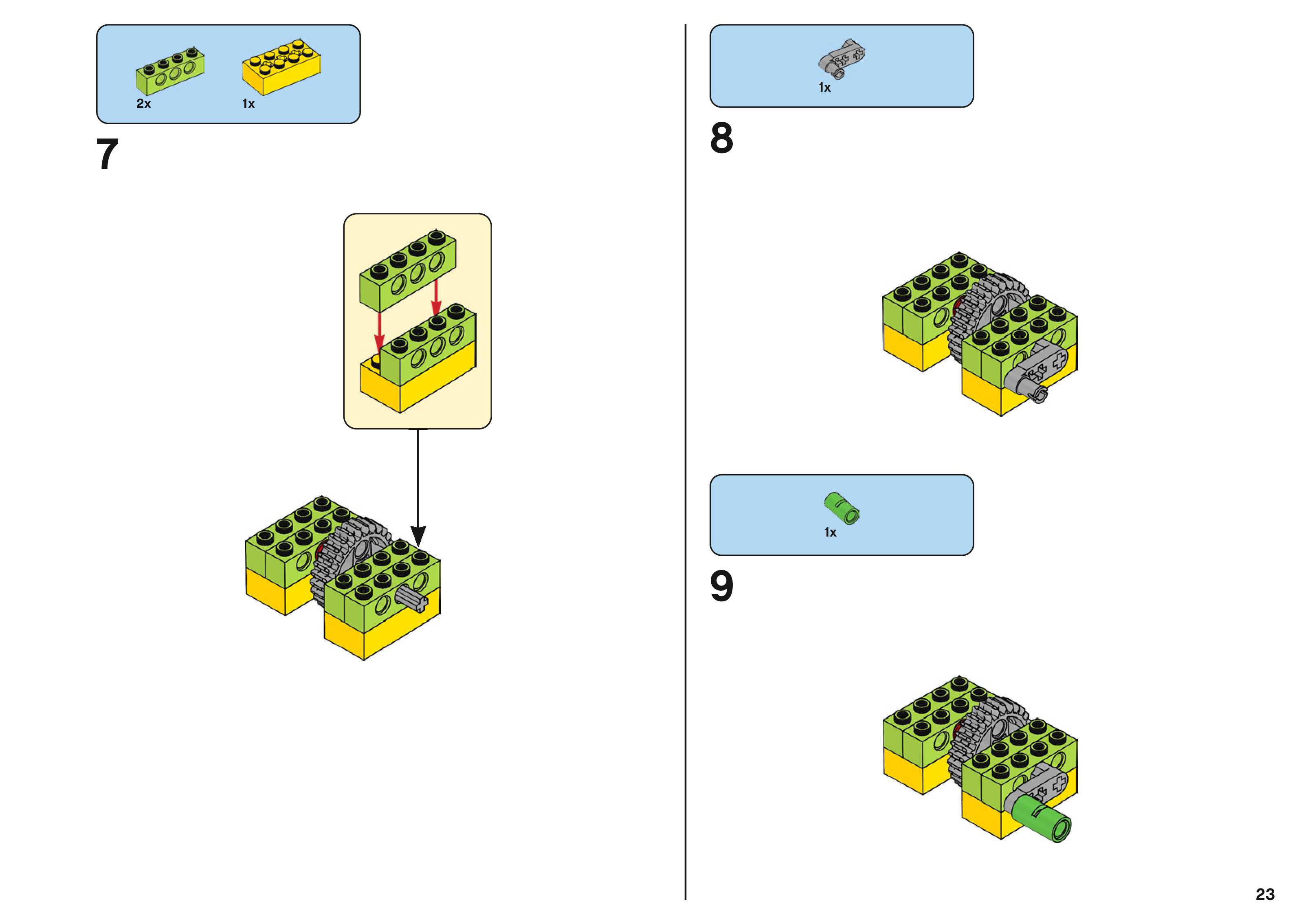 2x
1x

7

1x

8

1x

9

23