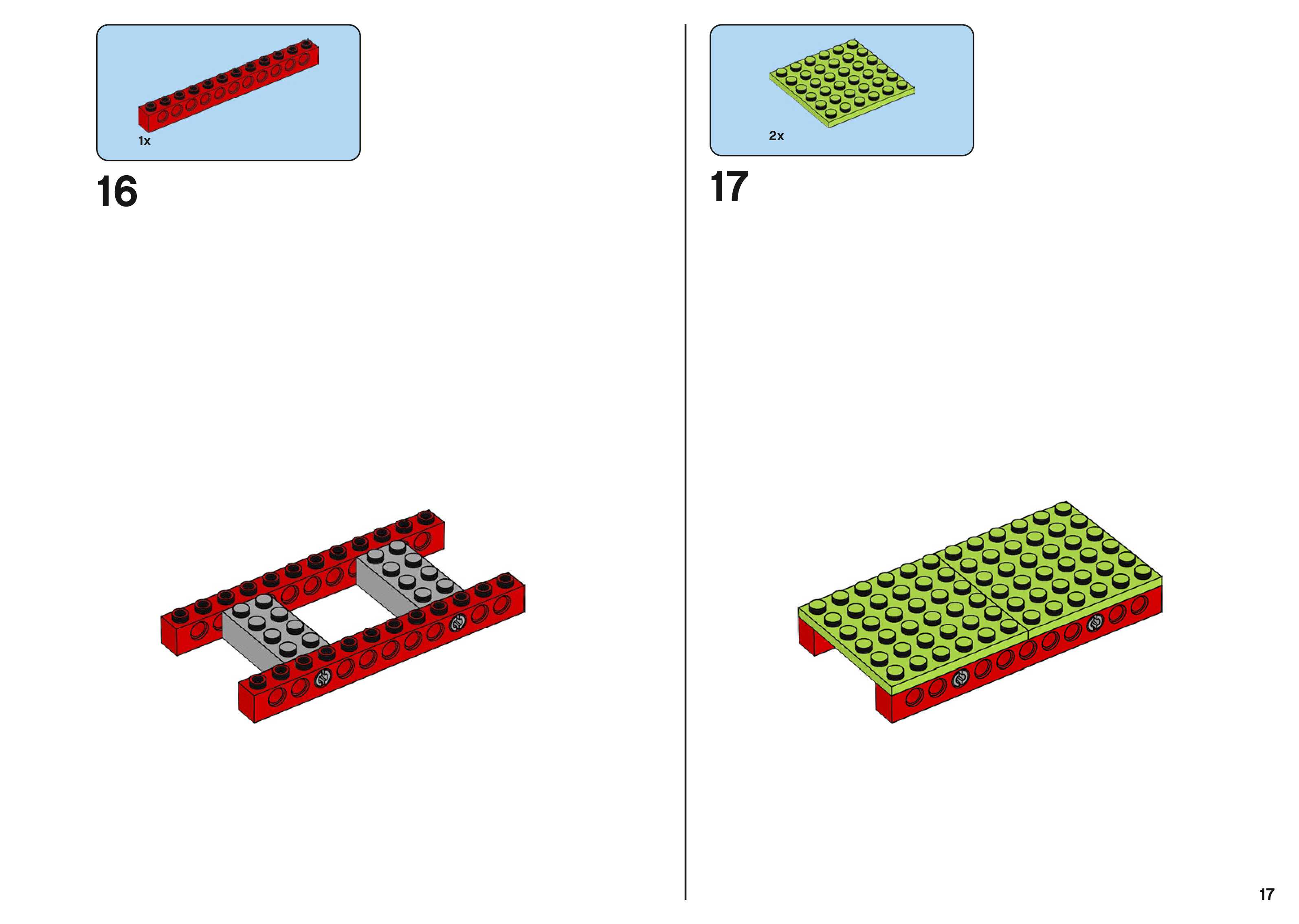 1x

16

2x

17

17