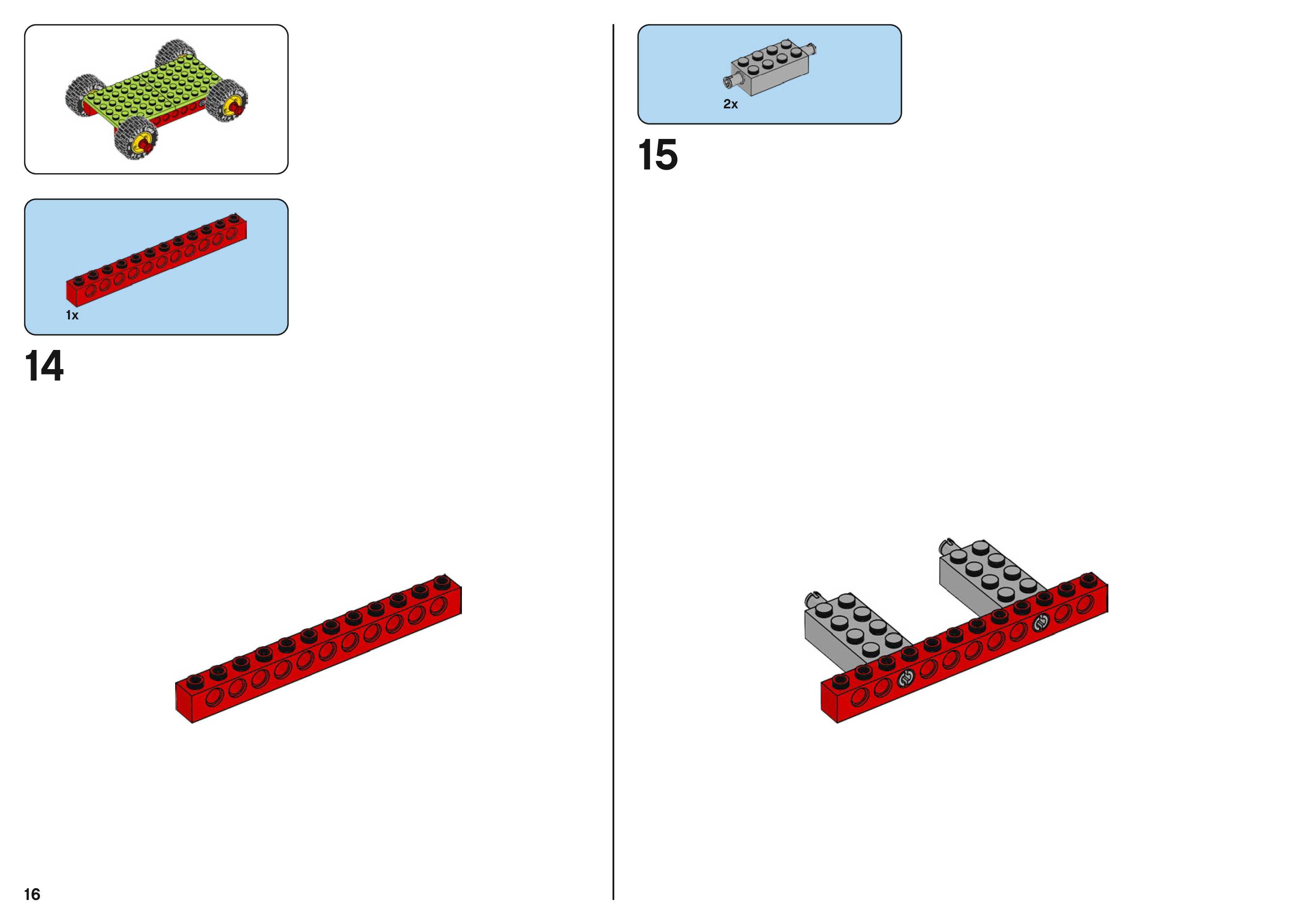 1x

14

16

2x

15