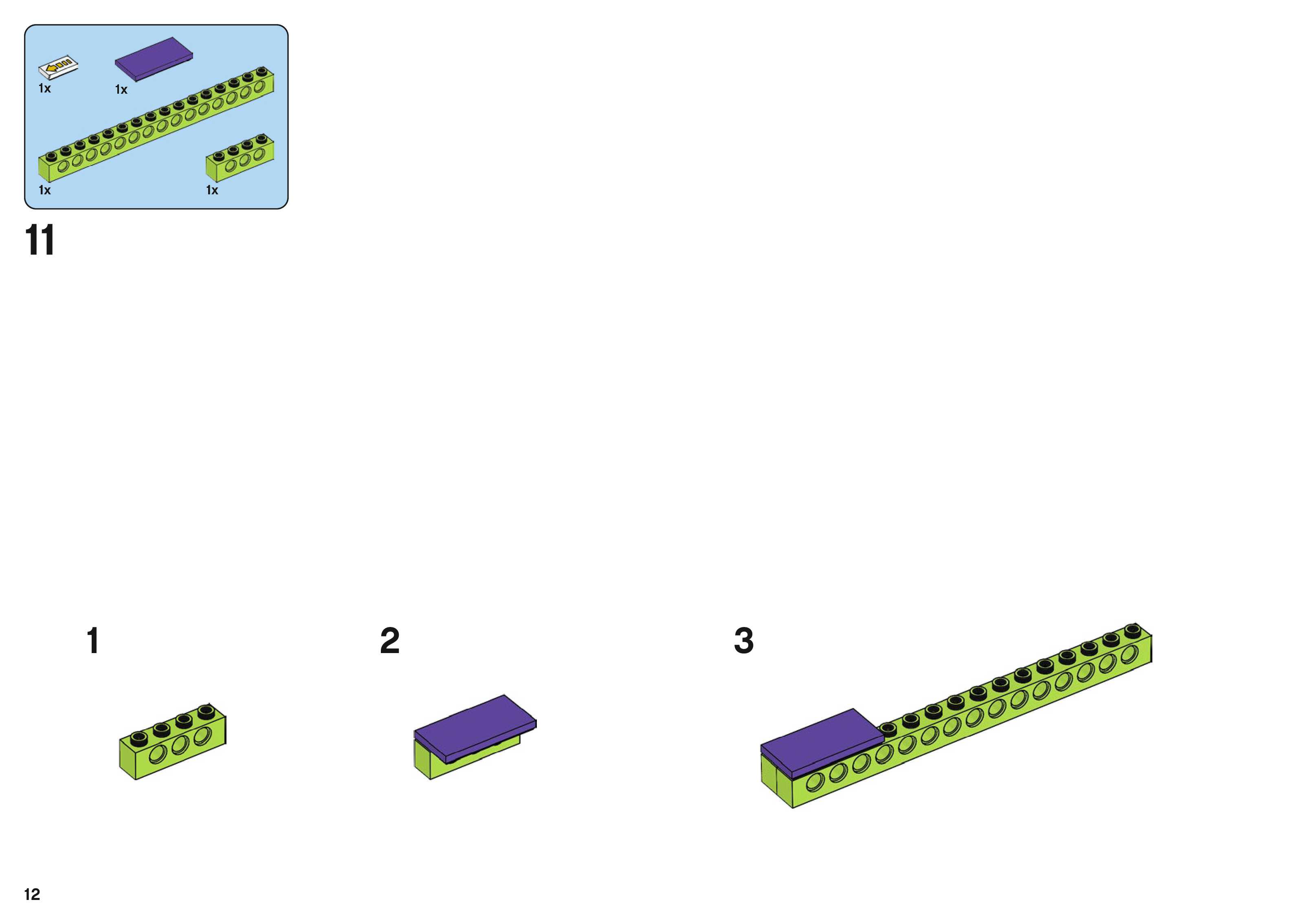 1x 1x

1x 1x

11

1

2

3

12