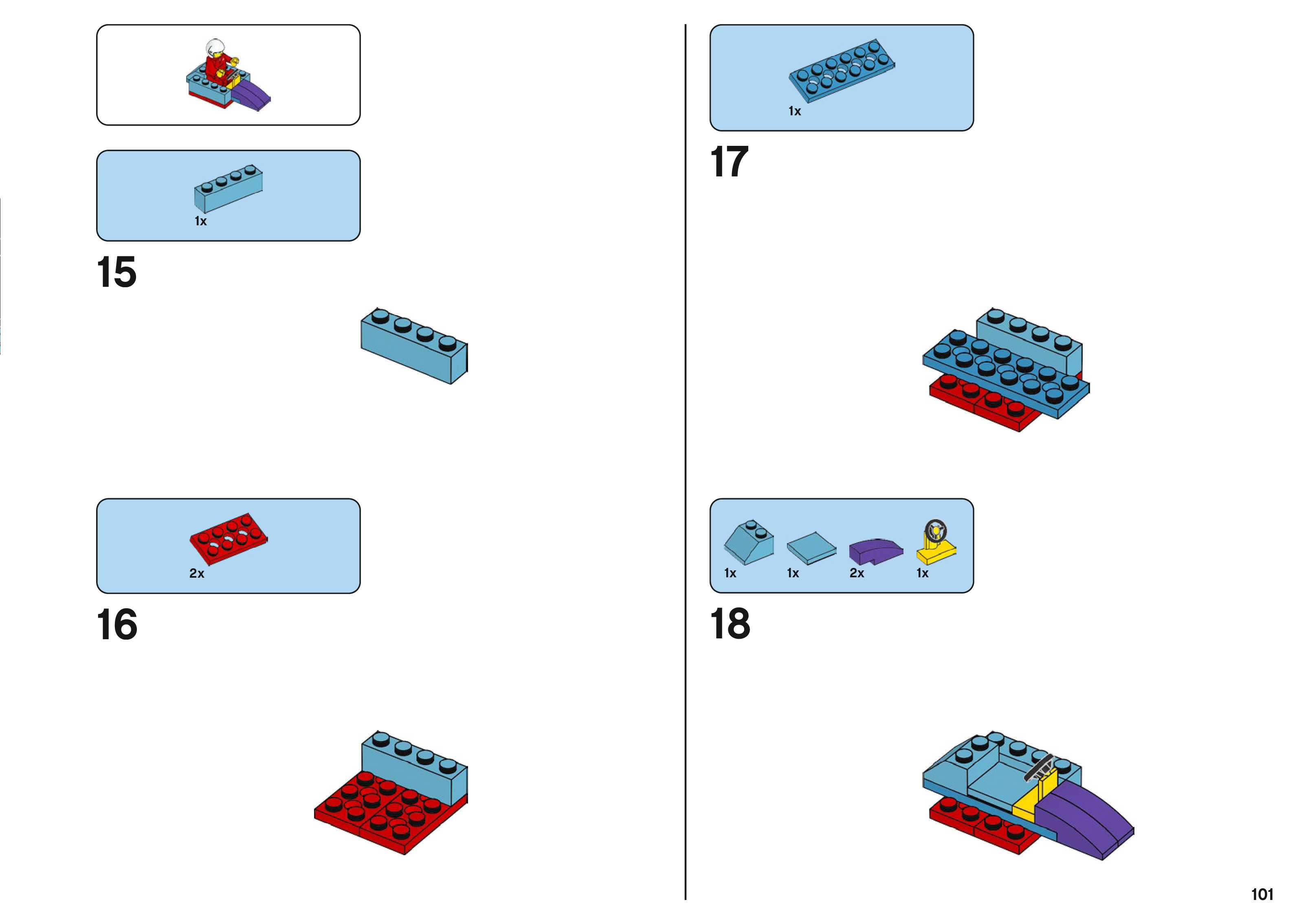 1x

15

2x

16

1x

17

1x 1x 2x 1x

18

101