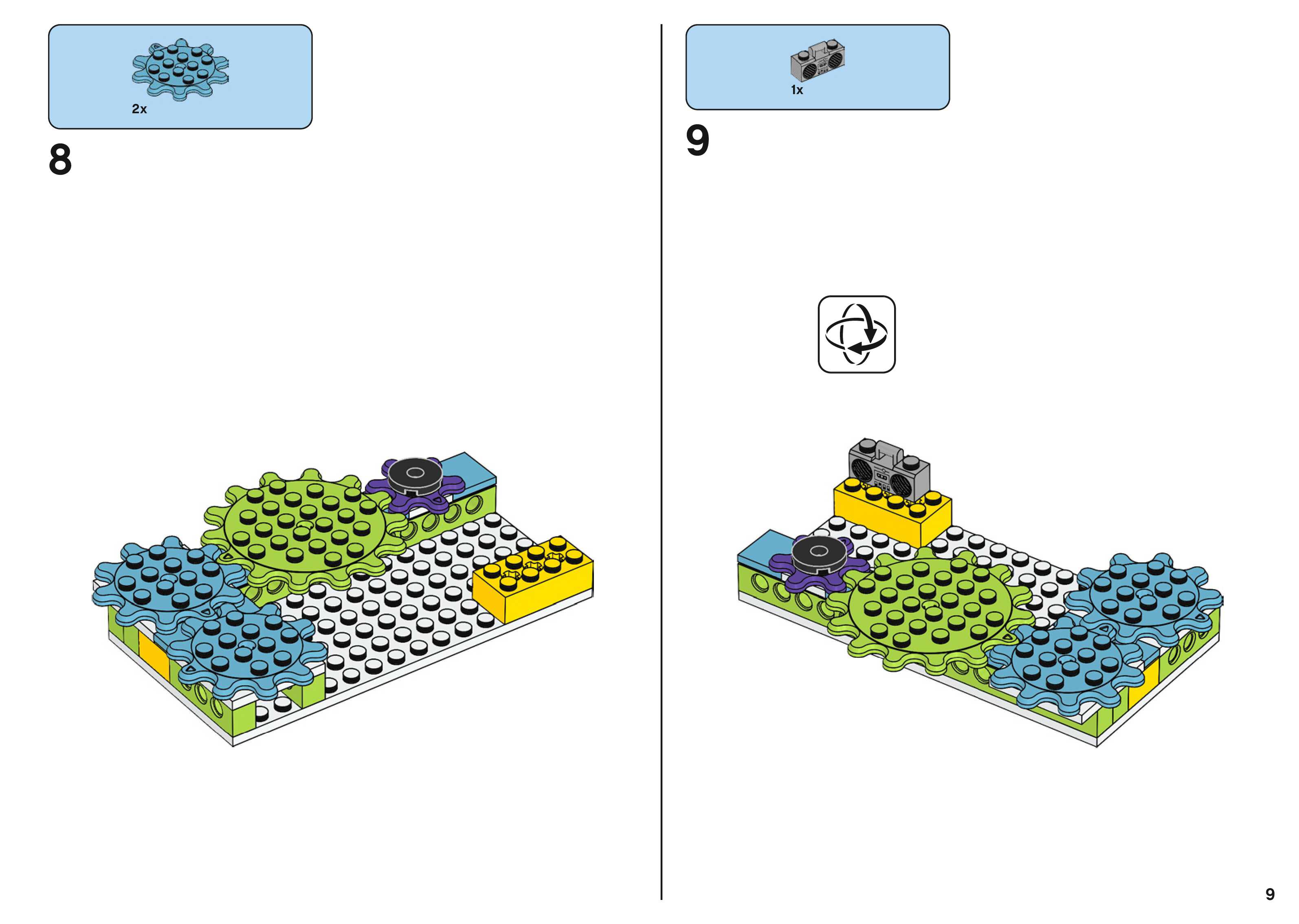 2x

8

1x

9

9