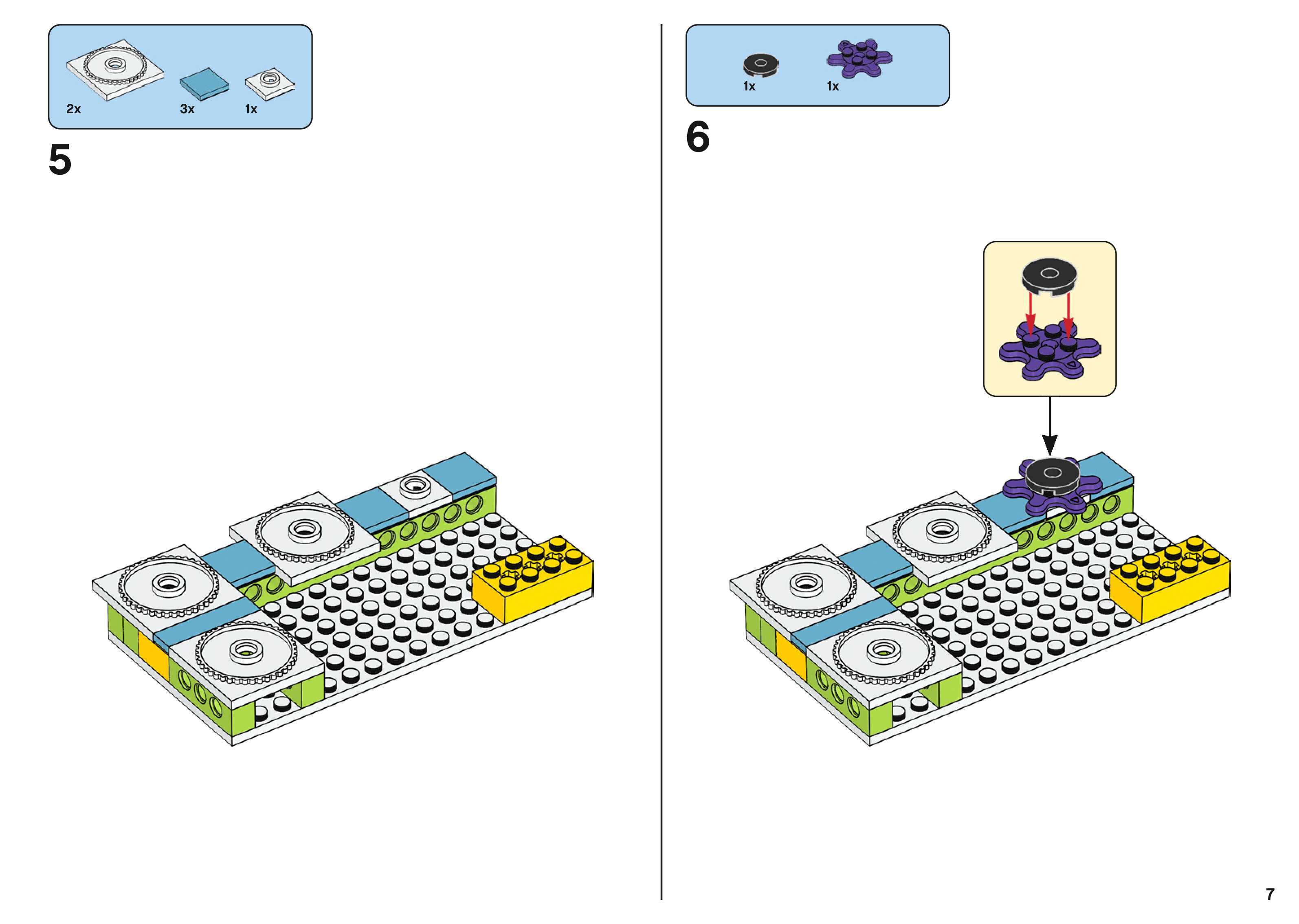 2x 3x 1x

5

1x 1x

6

7