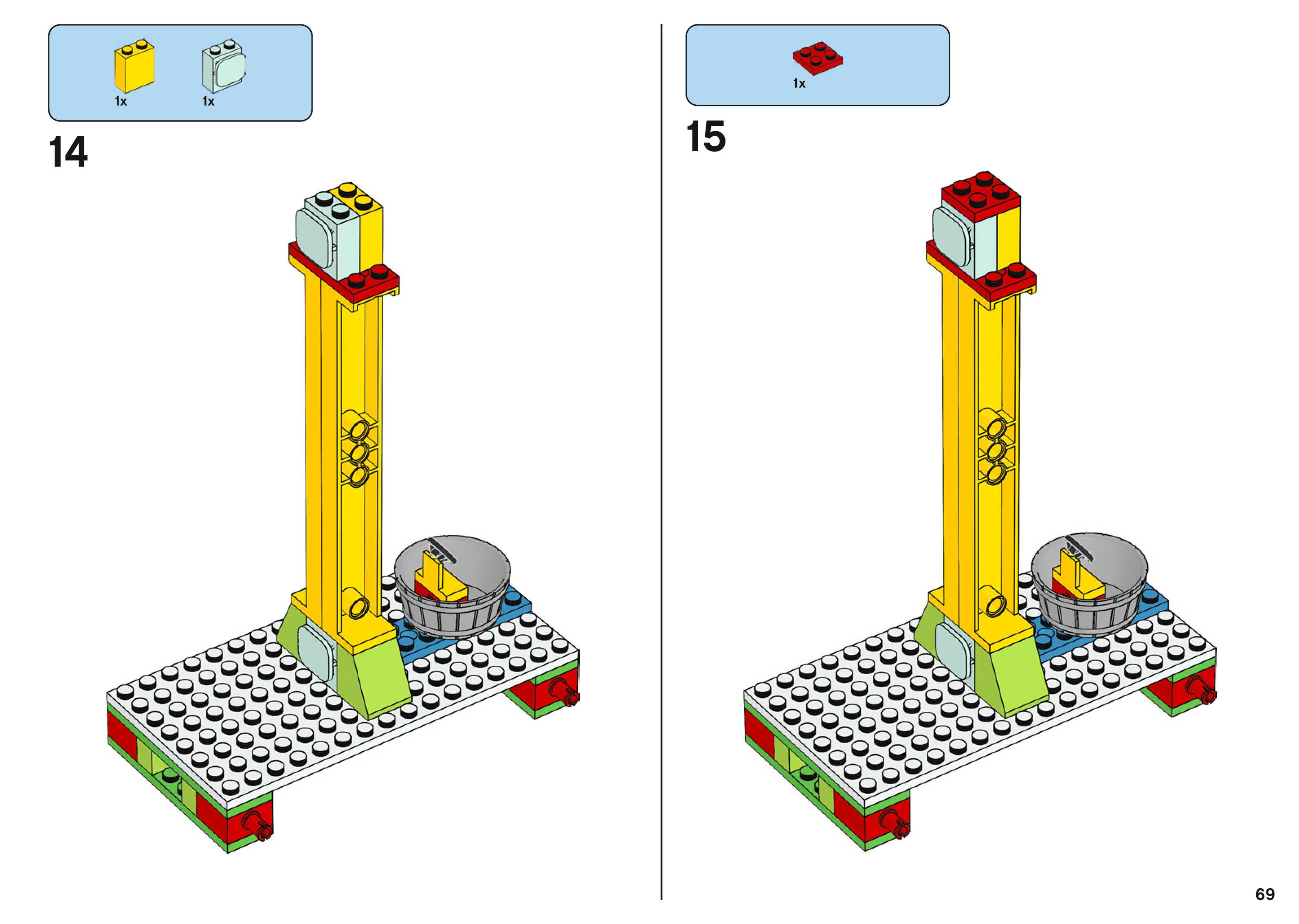 1x 1x

14

1x

15

69