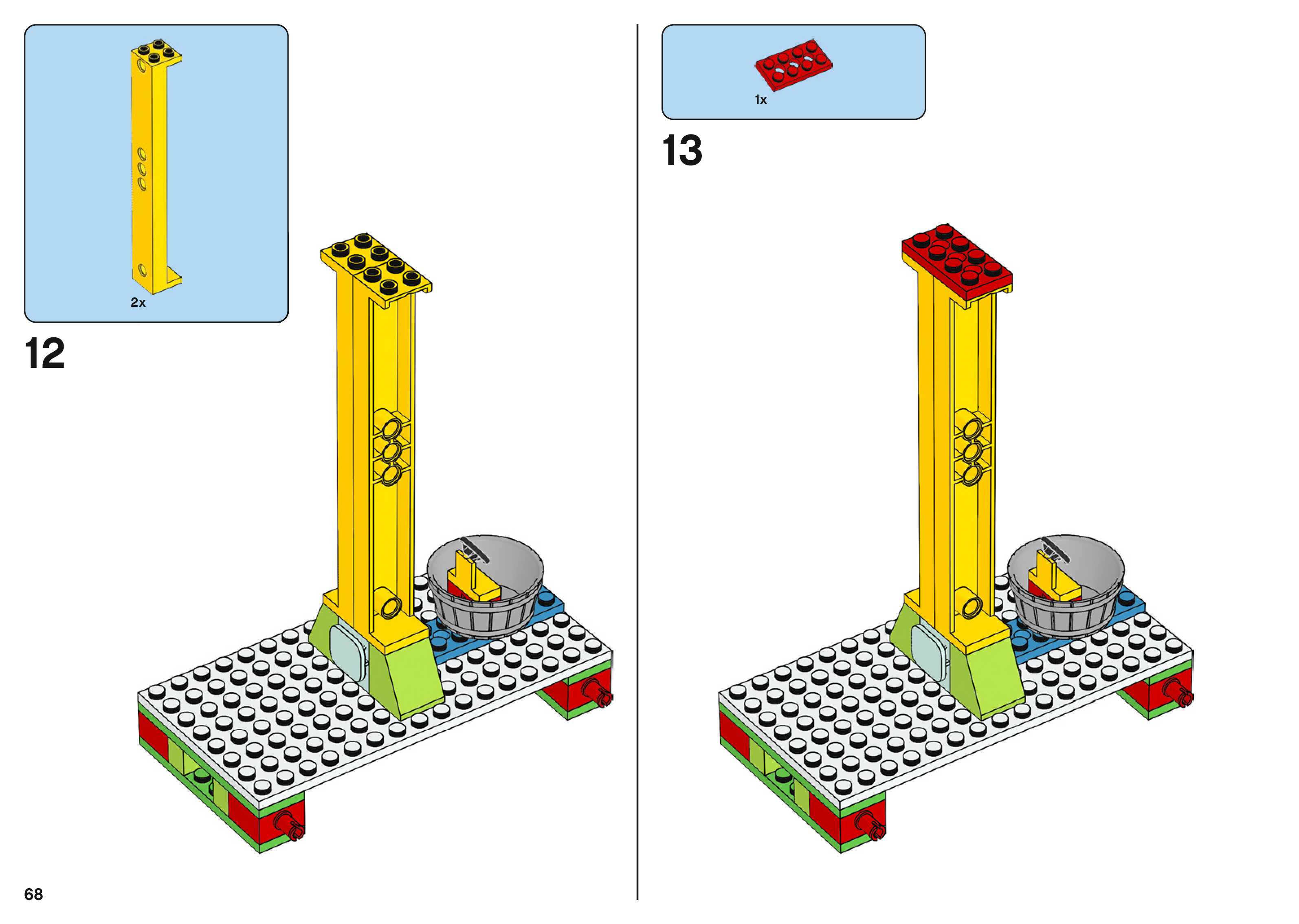 2x

12

1x

13

68