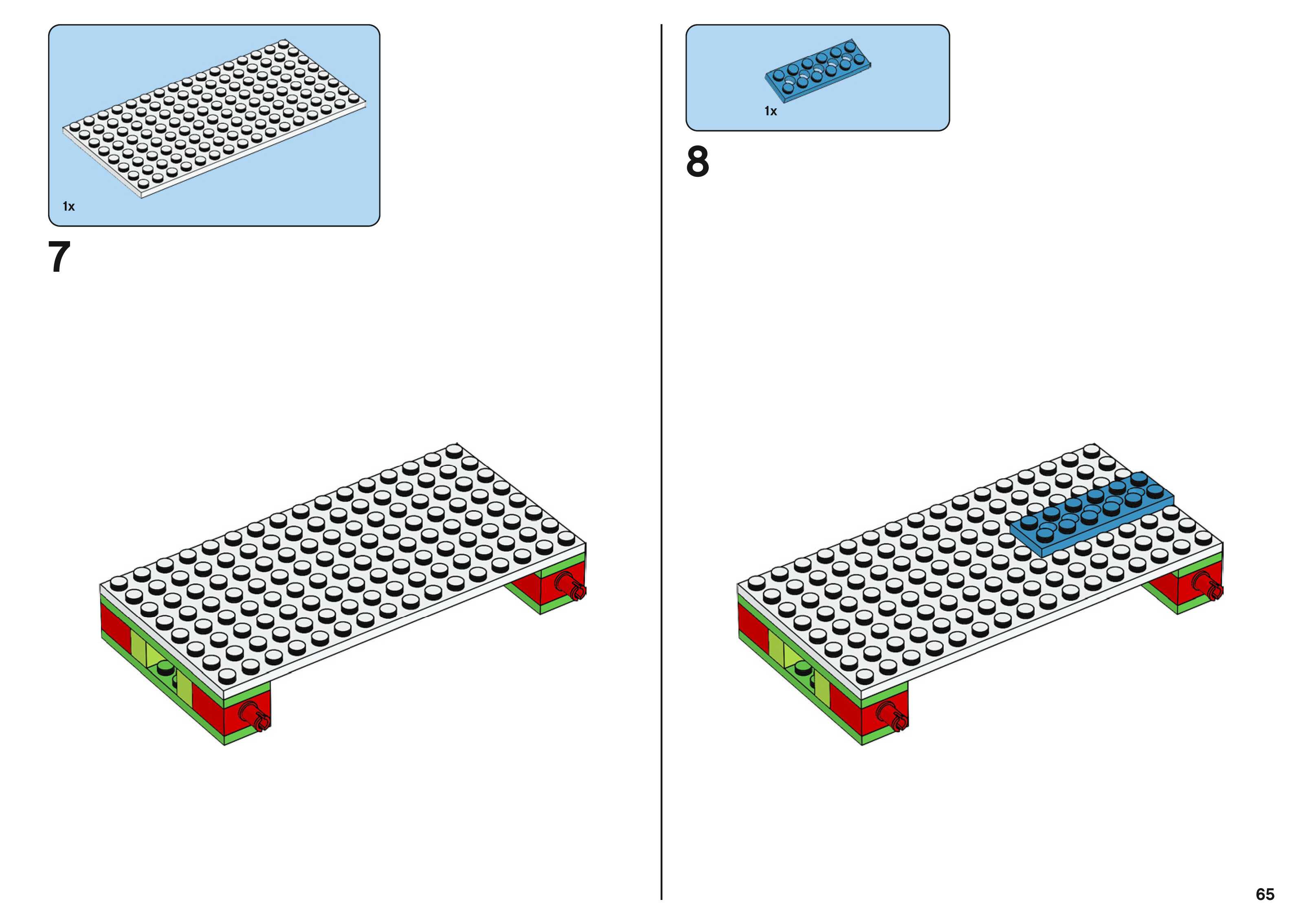 1x

7

1x

8

65